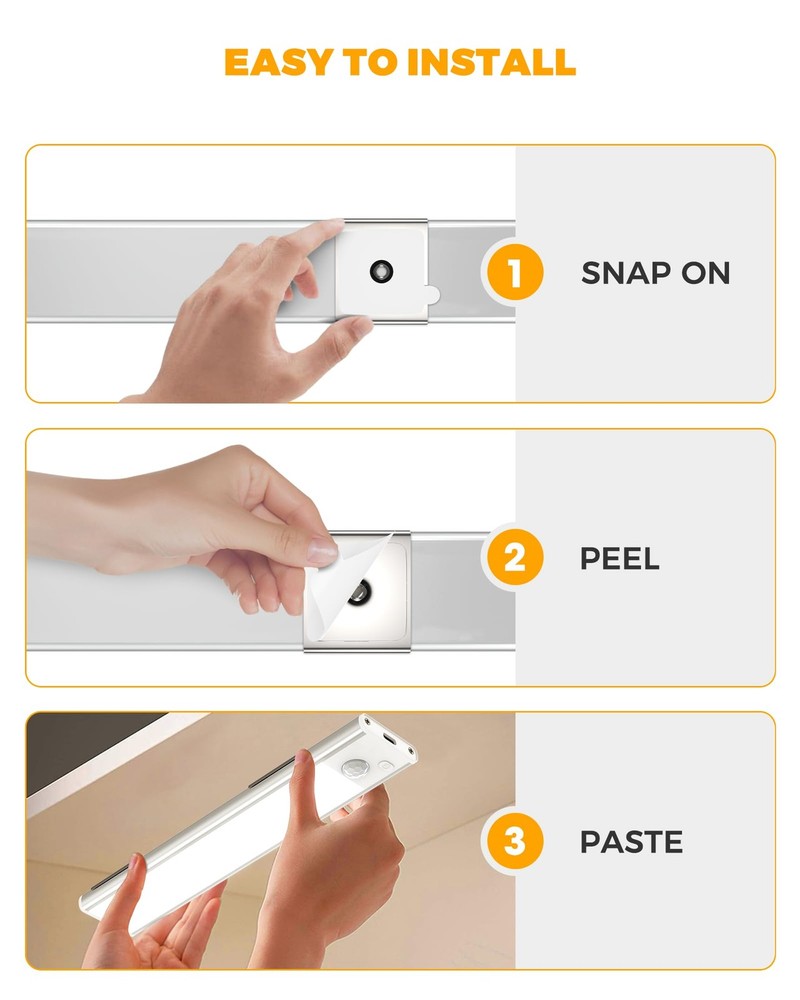 EASY TO INSTALL

1 SNAP ON

2 PEEL

3 PASTE