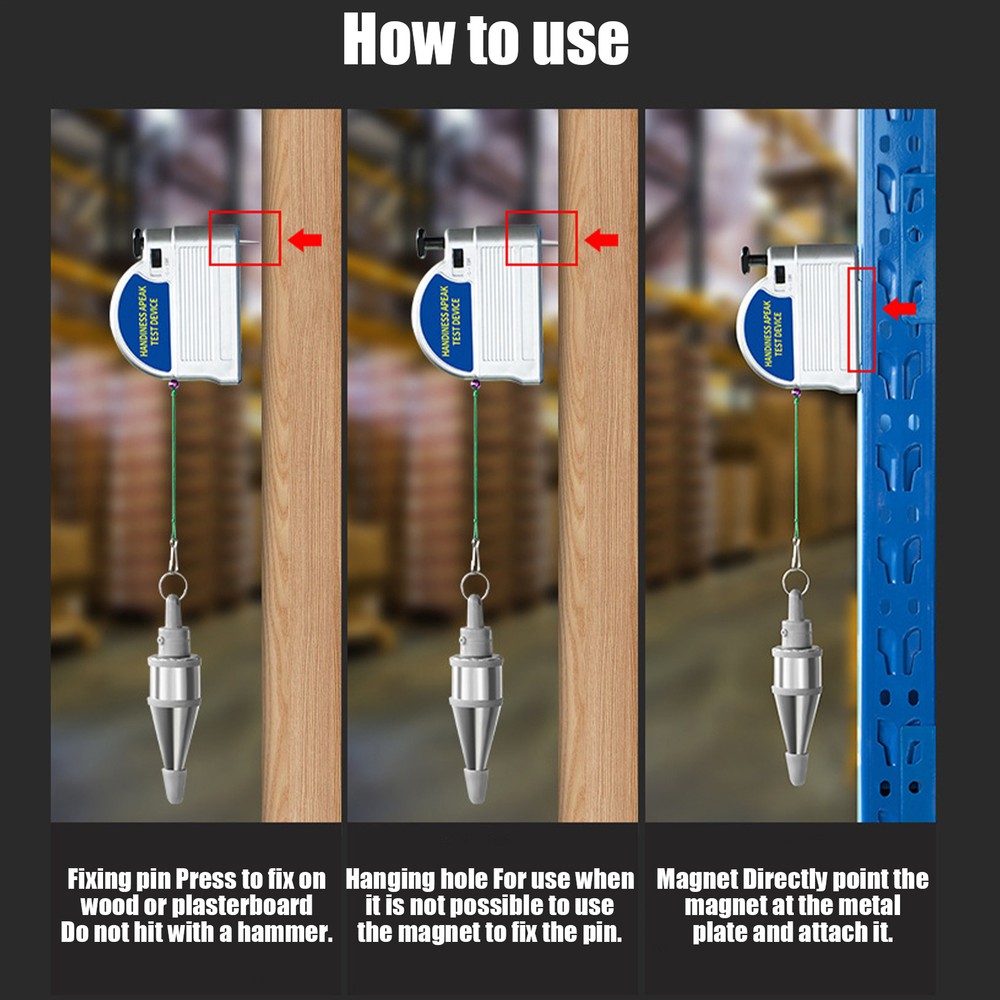 How to use

HANDINESS APEAK TEST DEVICE

HANDINESS APEAK TEST DEVICE

HANDINESS APEAK TEST DEVICE

Fixing pin Press to fix on wood or plasterboard Do not hit with a hammer.

Hanging hole For use when it is not possible to use the magnet to fix the pin.

Magnet Directly point the magnet at the metal plate and attach it.