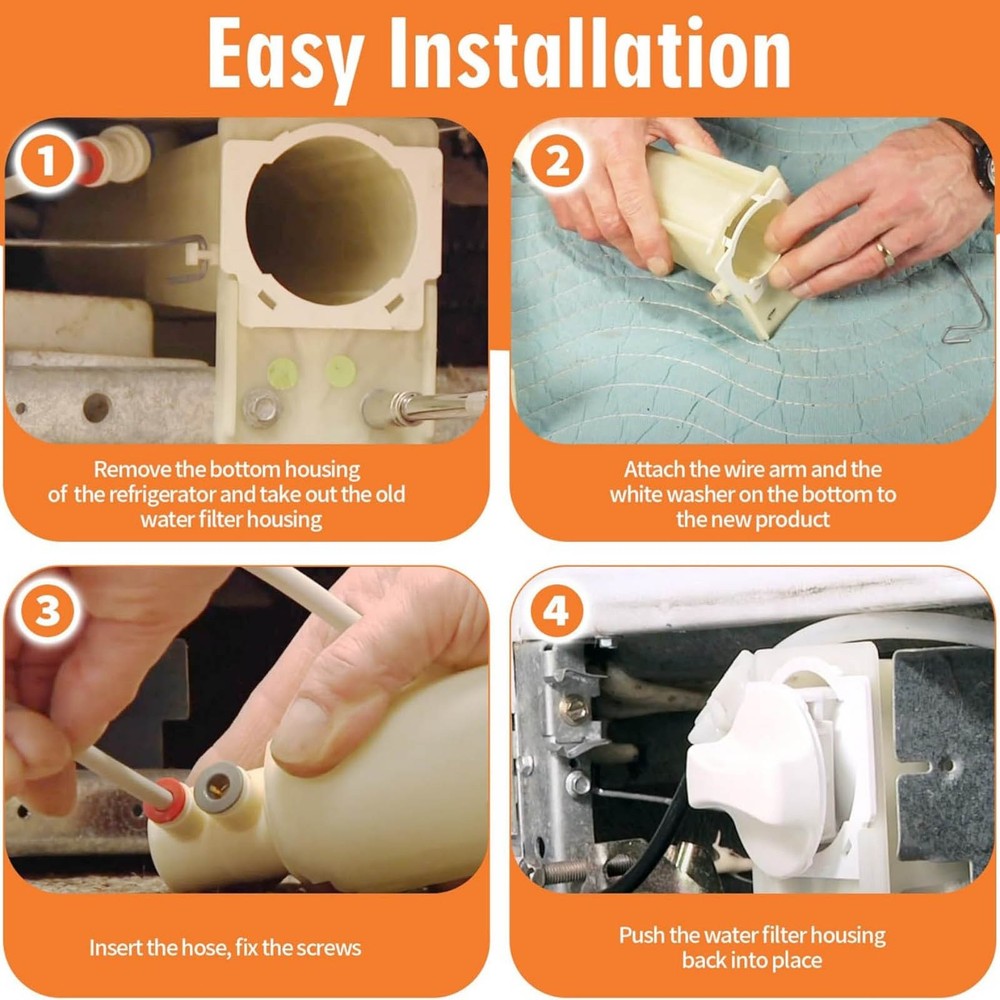 Easy Installation

1

Remove the bottom housing of the refrigerator and take out the old water filter housing

2

Attach the wire arm and the white washer on the bottom to the new product

3

Insert the hose, fix the screws

4

Push the water filter housing back into place