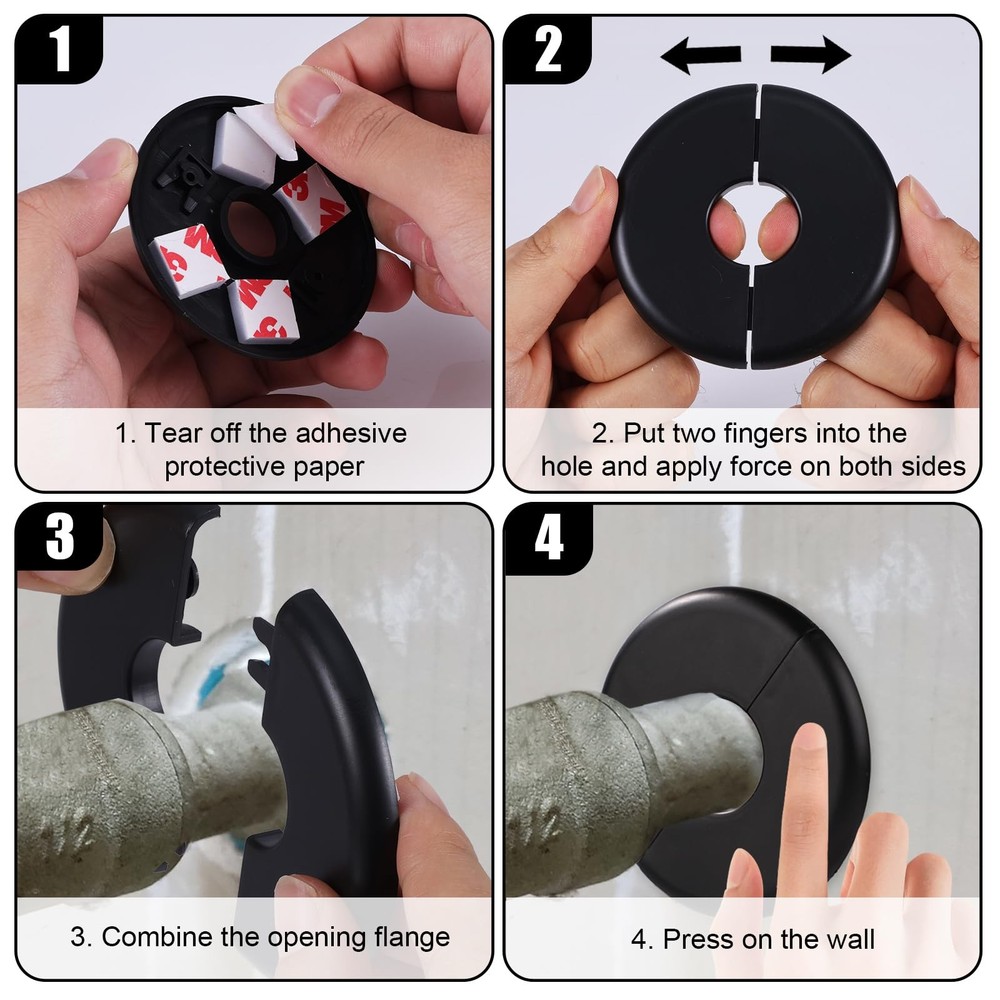 1

1. Tear off the adhesive protective paper

2

2. Put two fingers into the hole and apply force on both sides

3

3. Combine the opening flange

4

4. Press on the wall