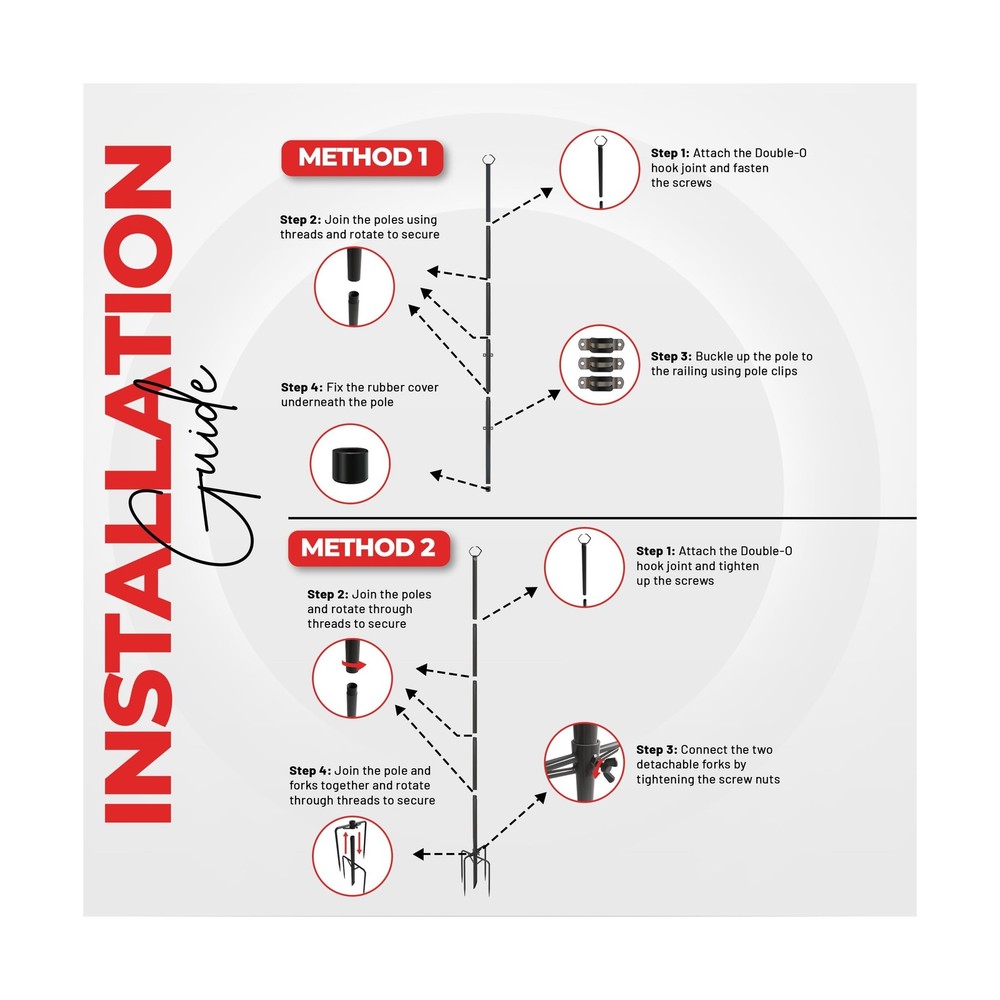 INSTALLATION Guide

METHOD 1

Step 1: Attach the Double-O hook joint and fasten the screws

Step 2: Join the poles using threads and rotate to secure

Step 3: Buckle up the pole to the railing using pole clips

Step 4: Fix the rubber cover underneath the pole

METHOD 2

Step 1: Attach the Double-O hook joint and tighten up the screws

Step 2: Join the poles and rotate through threads to secure

Step 3: Connect the two detachable forks by tightening the screw nuts

Step 4: Join the pole and forks together and rotate through threads to secure