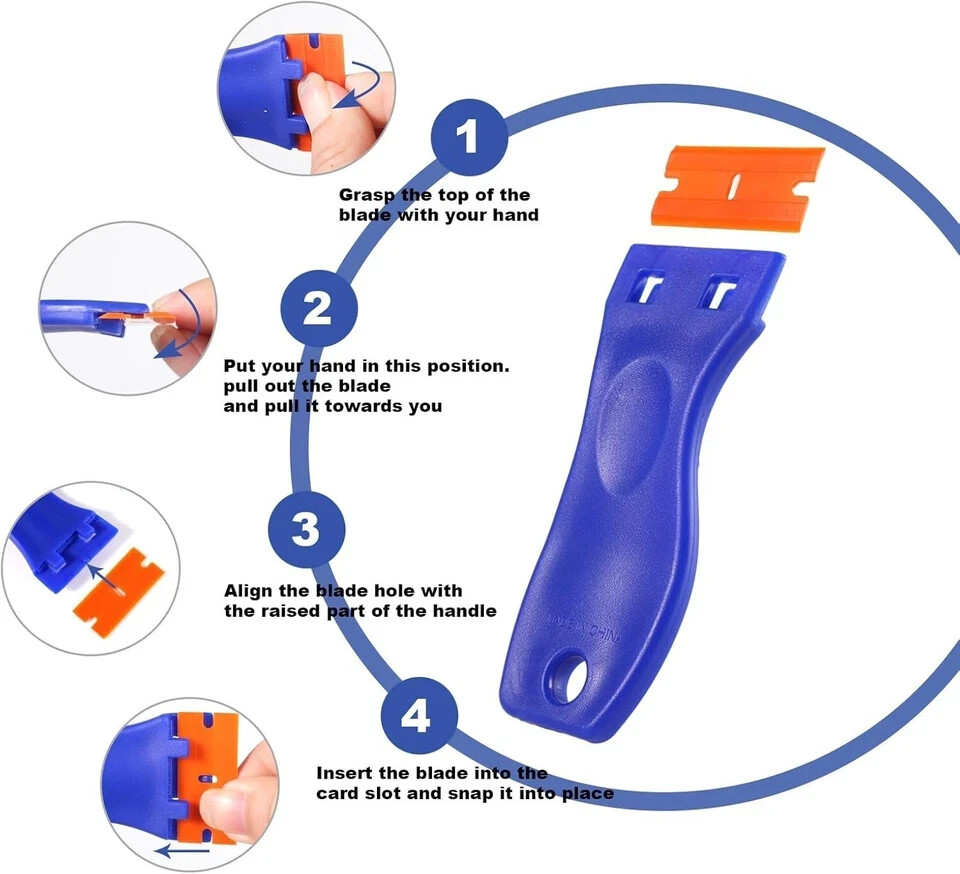 1

Grasp the top of the blade with your hand

2

Put your hand in this position. pull out the blade and pull it towards you

3

Align the blade hole with the raised part of the handle

4

Insert the blade into the card slot and snap it into place

MADE IN CHINA