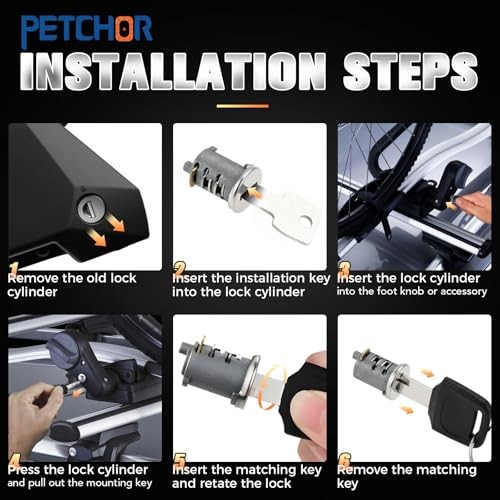 PETCHOR
INSTALLATION STEPS

1
Remove the old lock cylinder

2
Insert the installation key into the lock cylinder

3
Insert the lock cylinder into the foot knob or accessory

4
Press the lock cylinder and pull out the mounting key

5
Insert the matching key and retate the lock

6
Remove the matching key