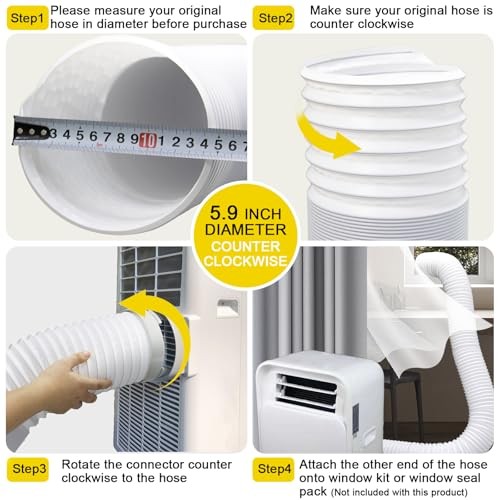 Step1 Please measure your original hose in diameter before purchase

Step2 Make sure your original hose is counter clockwise

3 4 5 6 7 8 9 10 1 2 3 4 5 6 7

5.9 INCH DIAMETER COUNTER CLOCKWISE

Step3 Rotate the connector counter clockwise to the hose

Step4 Attach the other end of the hose onto window kit or window seal pack (Not included with this product)