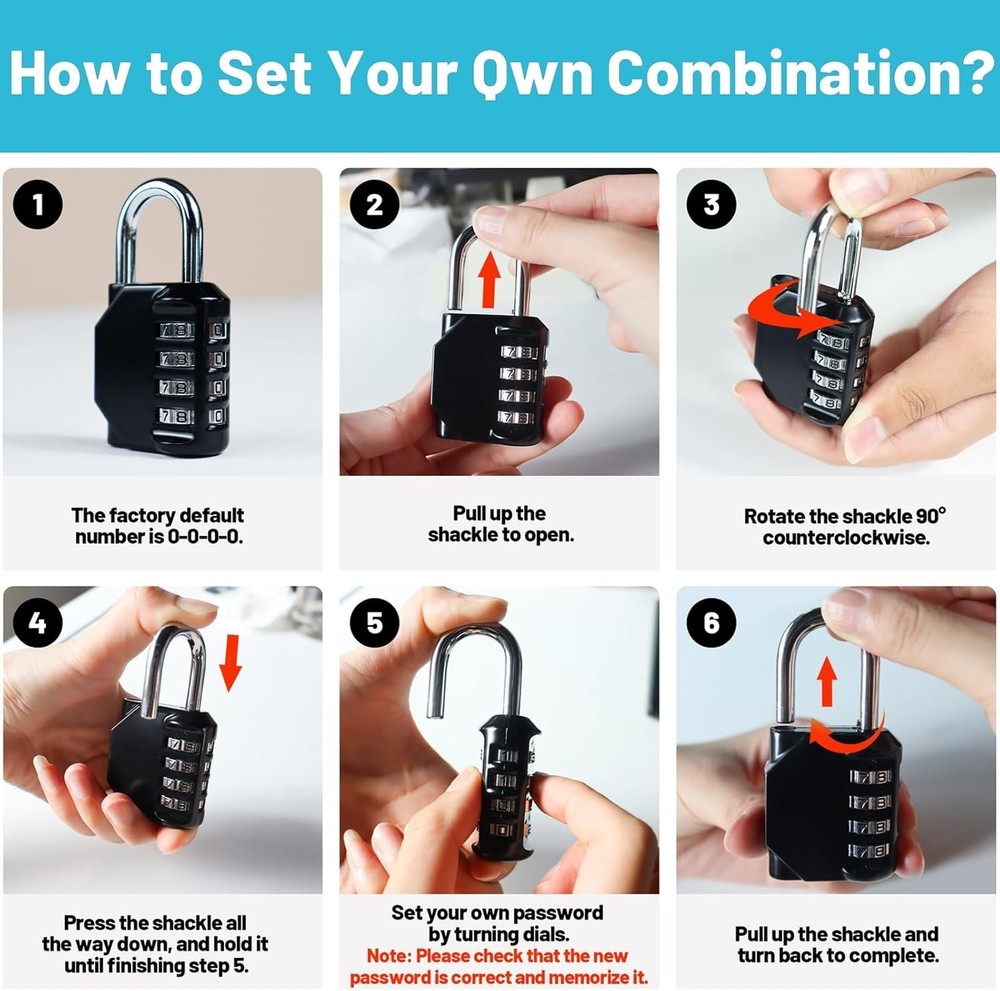 How to Set Your Own Combination?

1

The factory default number is 0-0-0-0.

2

Pull up the shackle to open.

3

Rotate the shackle 90° counterclockwise.

4

Press the shackle all the way down, and hold it until finishing step 5.

5

Set your own password by turning dials.
Note: Please check that the new password is correct and memorize it.

6

Pull up the shackle and turn back to complete.