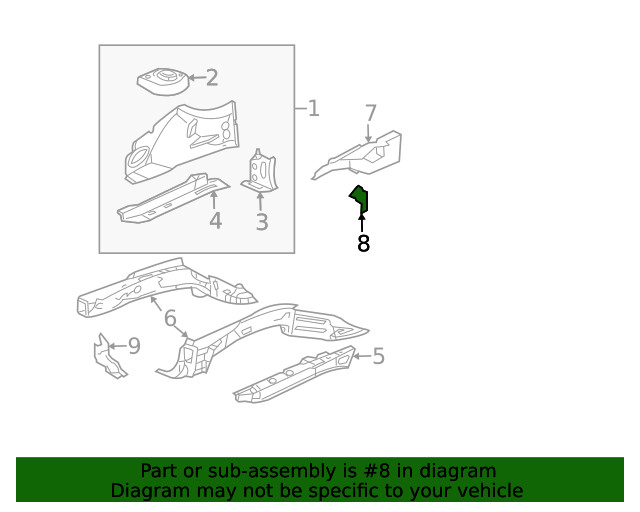 2
1
7
4
3
8
6
9
5

Part or sub-assembly is #8 in diagram
Diagram may not be specific to your vehicle