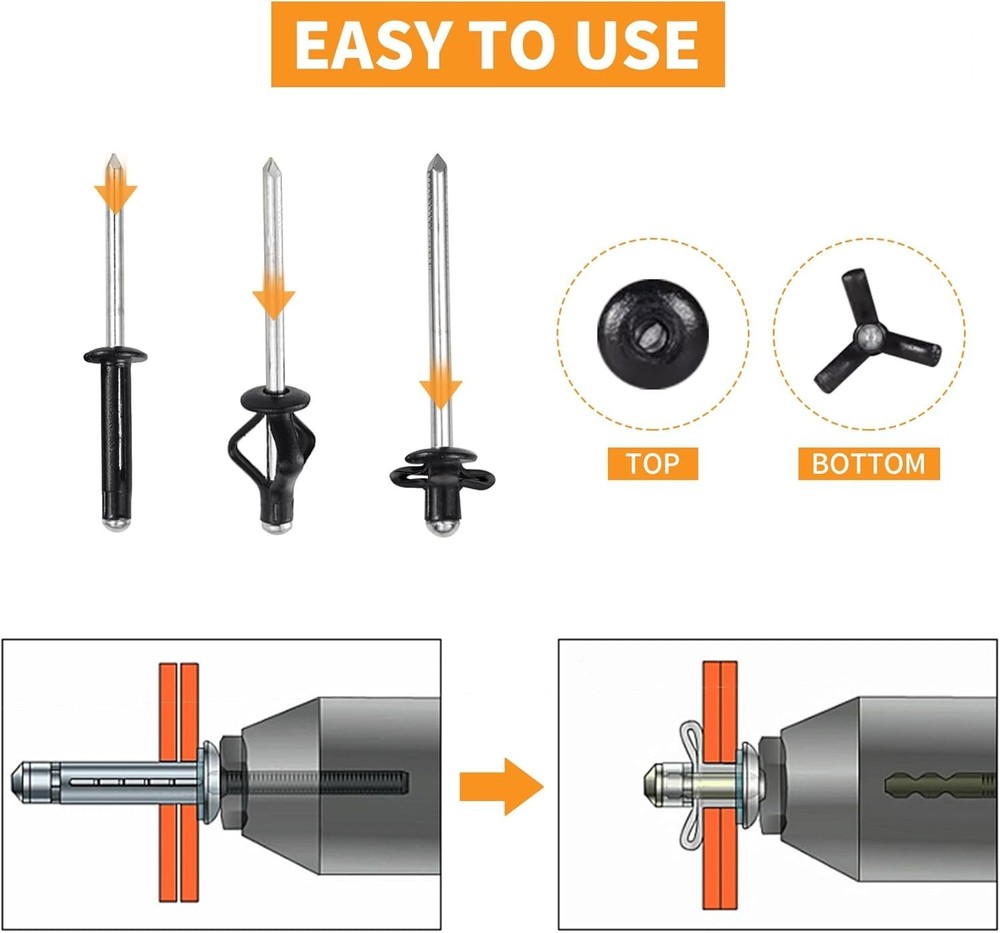 EASY TO USE

TOP

BOTTOM