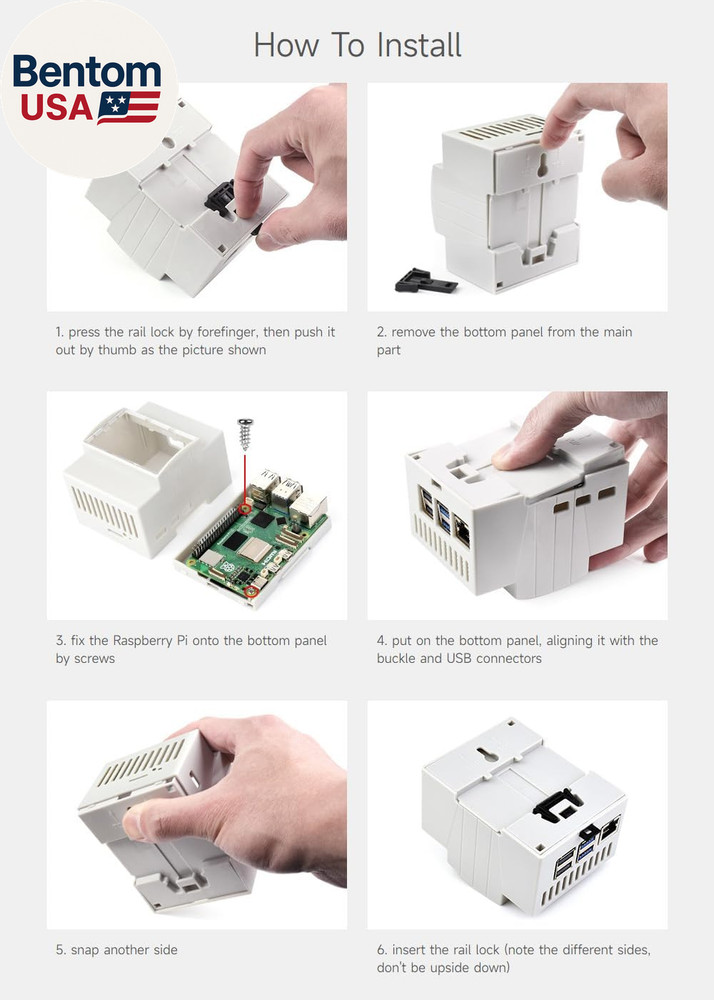 Bentom USA

How To Install

1. press the rail lock by forefinger, then push it out by thumb as the picture shown

2. remove the bottom panel from the main part

3. fix the Raspberry Pi onto the bottom panel by screws

4. put on the bottom panel, aligning it with the buckle and USB connectors

5. snap another side

6. insert the rail lock (note the different sides, don't be upside down)