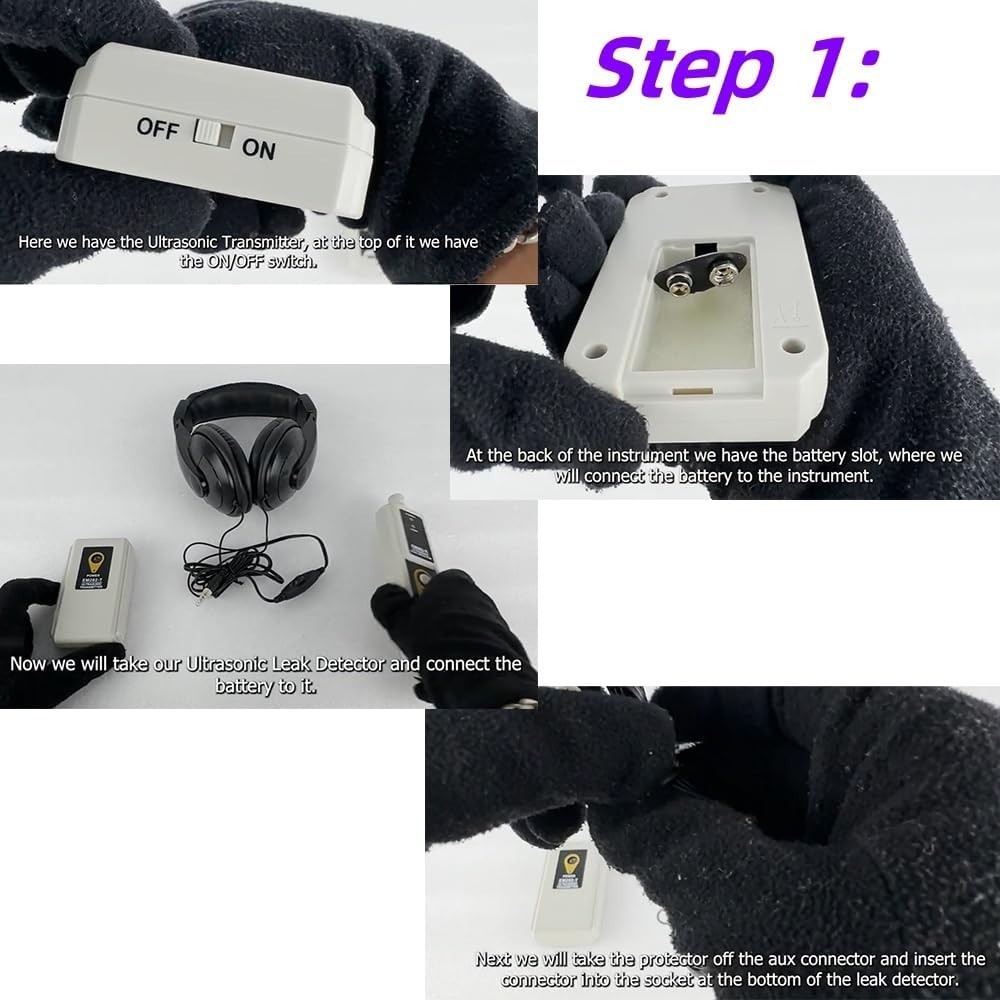 Step 1:

OFF ON

Here we have the Ultrasonic Transmitter, at the top of it we have the ON/OFF switch.

At the back of the instrument we have the battery slot, where we will connect the battery to the instrument.

Now we will take our Ultrasonic Leak Detector and connect the battery to it.

Next we will take the protector off the aux connector and insert the connector into the socket at the bottom of the leak detector.