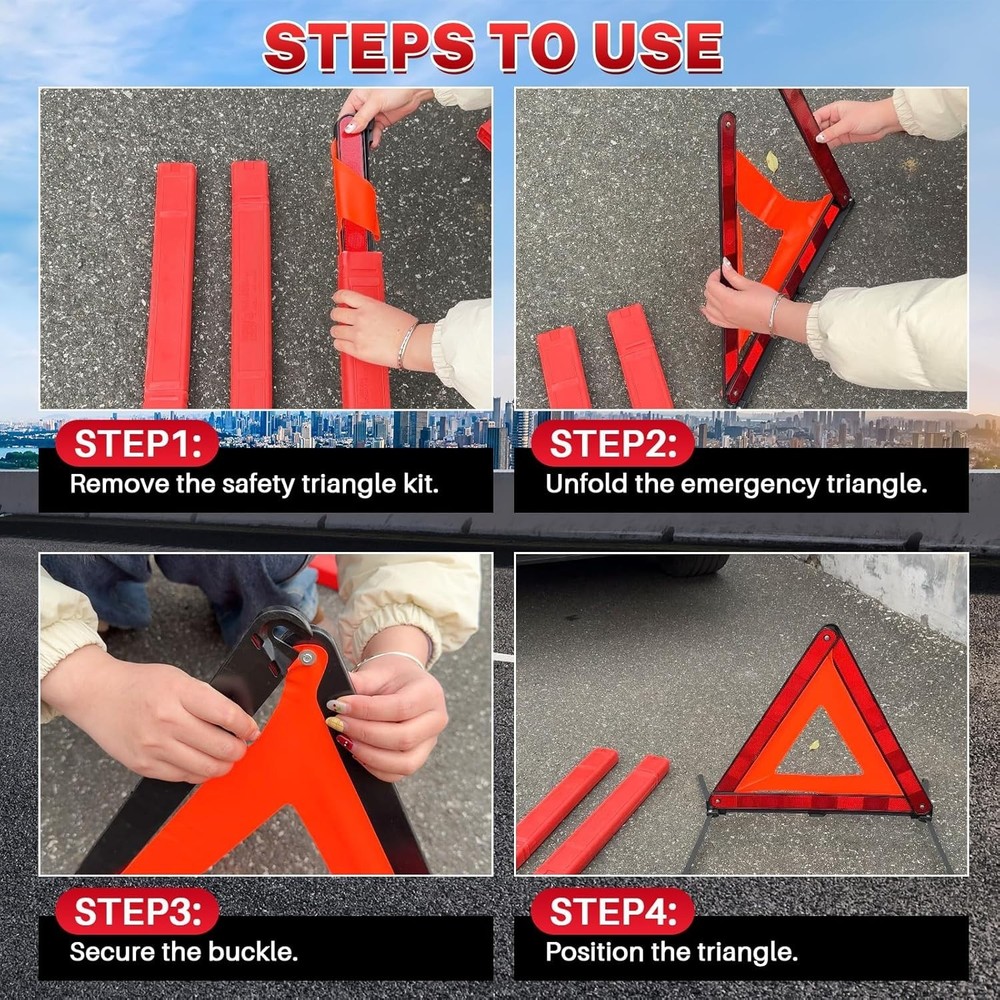 STEPS TO USE

STEP1:
Remove the safety triangle kit.

STEP2:
Unfold the emergency triangle.

STEP3:
Secure the buckle.

STEP4:
Position the triangle.