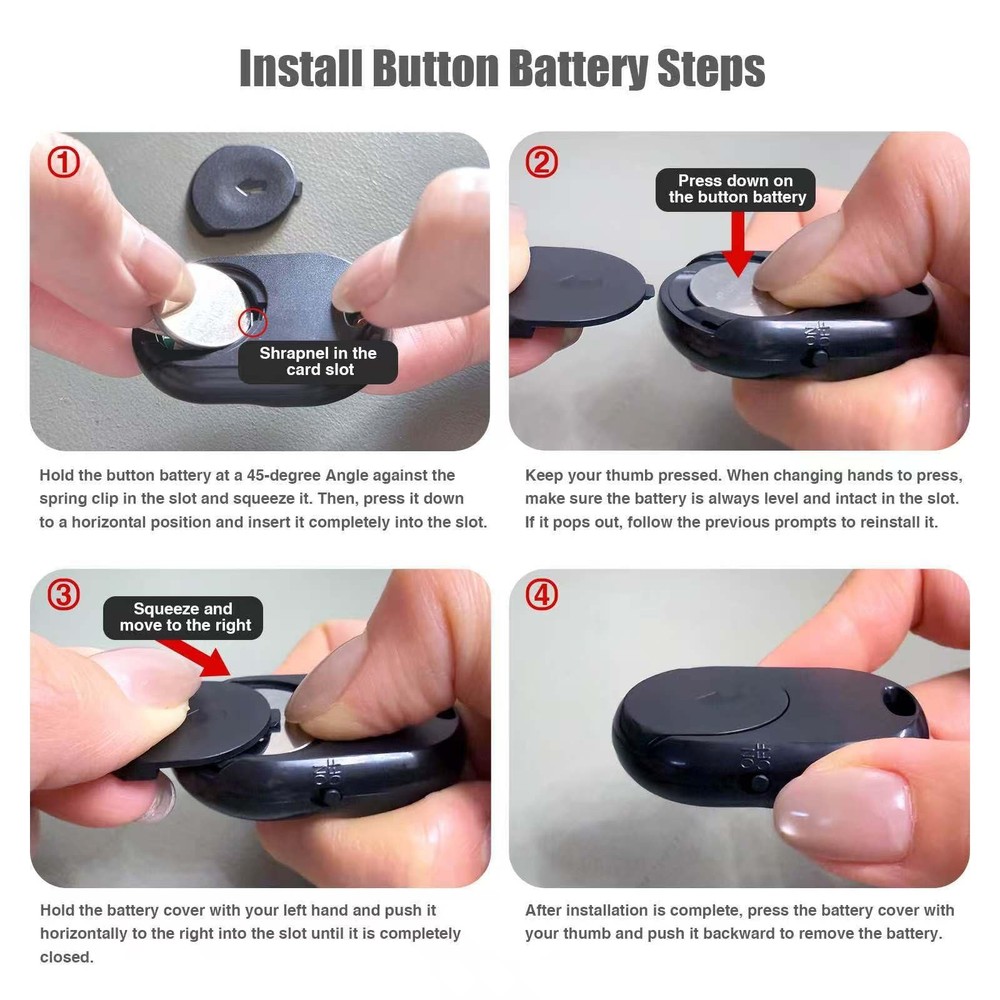 Install Button Battery Steps

①

Shrapnel in the card slot

Hold the button battery at a 45-degree Angle against the spring clip in the slot and squeeze it. Then, press it down to a horizontal position and insert it completely into the slot.

②

Press down on the button battery

ON OFF

Keep your thumb pressed. When changing hands to press, make sure the battery is always level and intact in the slot. If it pops out, follow the previous prompts to reinstall it.

③

Squeeze and move to the right

ON OFF

Hold the battery cover with your left hand and push it horizontally to the right into the slot until it is completely closed.

④

ON OFF

After installation is complete, press the battery cover with your thumb and push it backward to remove the battery.