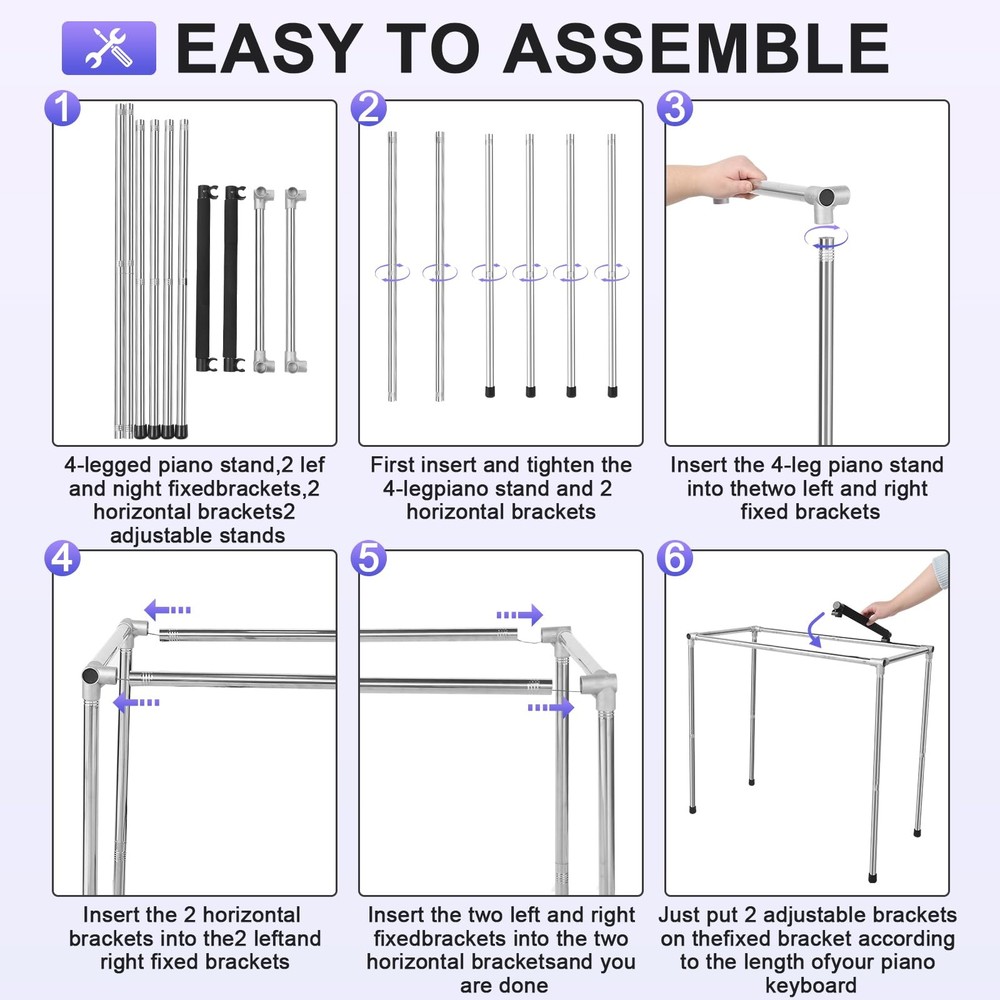 EASY TO ASSEMBLE

1

4-legged piano stand,2 lef and night fixedbrackets,2 horizontal brackets2 adjustable stands

2

First insert and tighten the 4-legpiano stand and 2 horizontal brackets

3

Insert the 4-leg piano stand into thetwo left and right fixed brackets

4

Insert the 2 horizontal brackets into the2 leftand right fixed brackets

5

Insert the two left and right fixedbrackets into the two horizontal bracketsand you are done

6

Just put 2 adjustable brackets on thefixed bracket according to the length ofyour piano keyboard