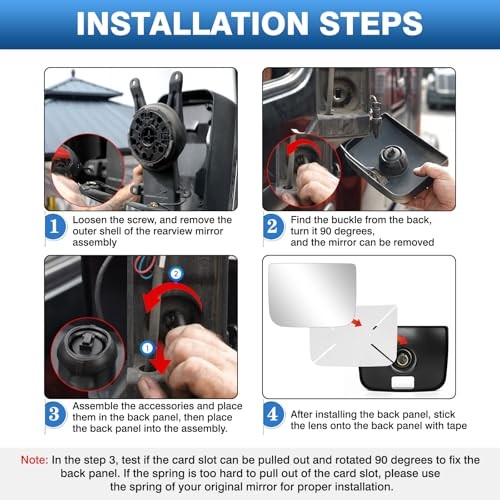 INSTALLATION STEPS

1 Loosen the screw, and remove the outer shell of the rearview mirror assembly

2 Find the buckle from the back, turn it 90 degrees, and the mirror can be removed

2

1

3 Assemble the accessories and place them in the back panel, then place the back panel into the assembly.

4 After installing the back panel, stick the lens onto the back panel with tape

Note: In the step 3, test if the card slot can be pulled out and rotated 90 degrees to fix the back panel. If the spring is too hard to pull out of the card slot, please use the spring of your original mirror for proper installation.