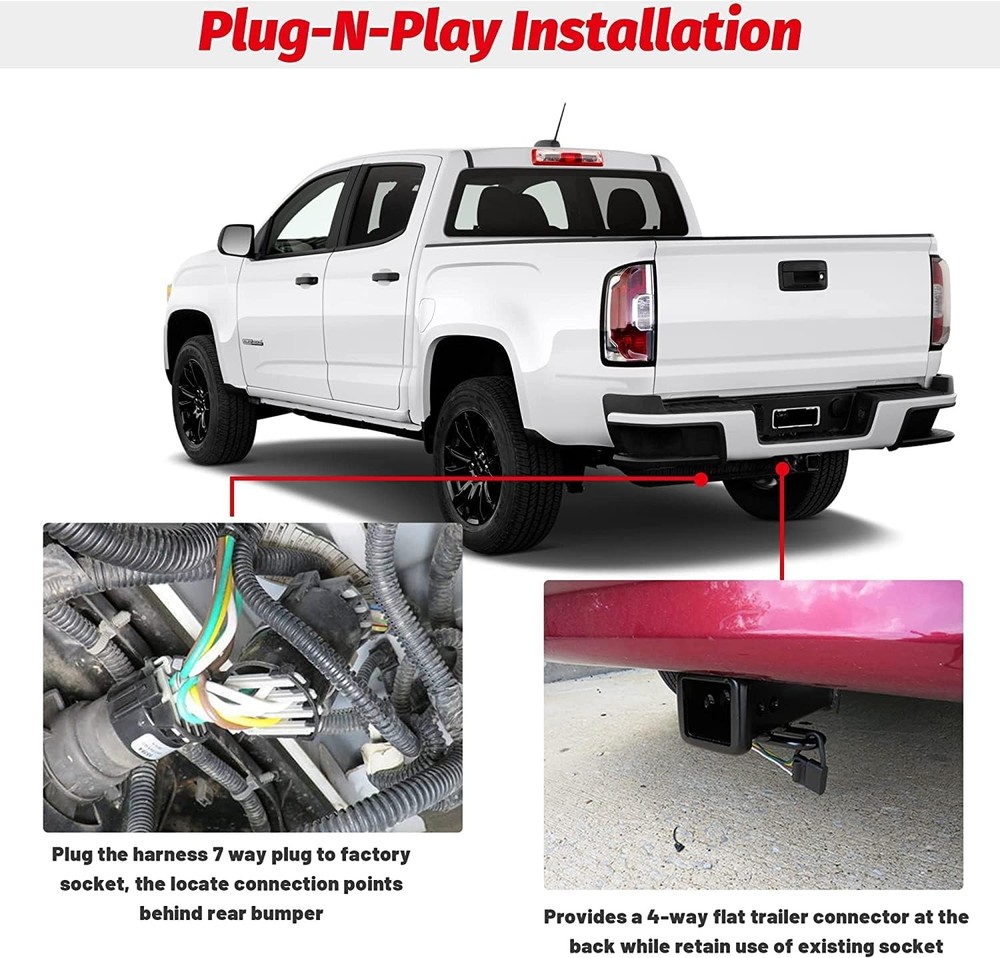 Plug-N-Play Installation

Plug the harness 7 way plug to factory socket, the locate connection points behind rear bumper

Provides a 4-way flat trailer connector at the back while retain use of existing socket