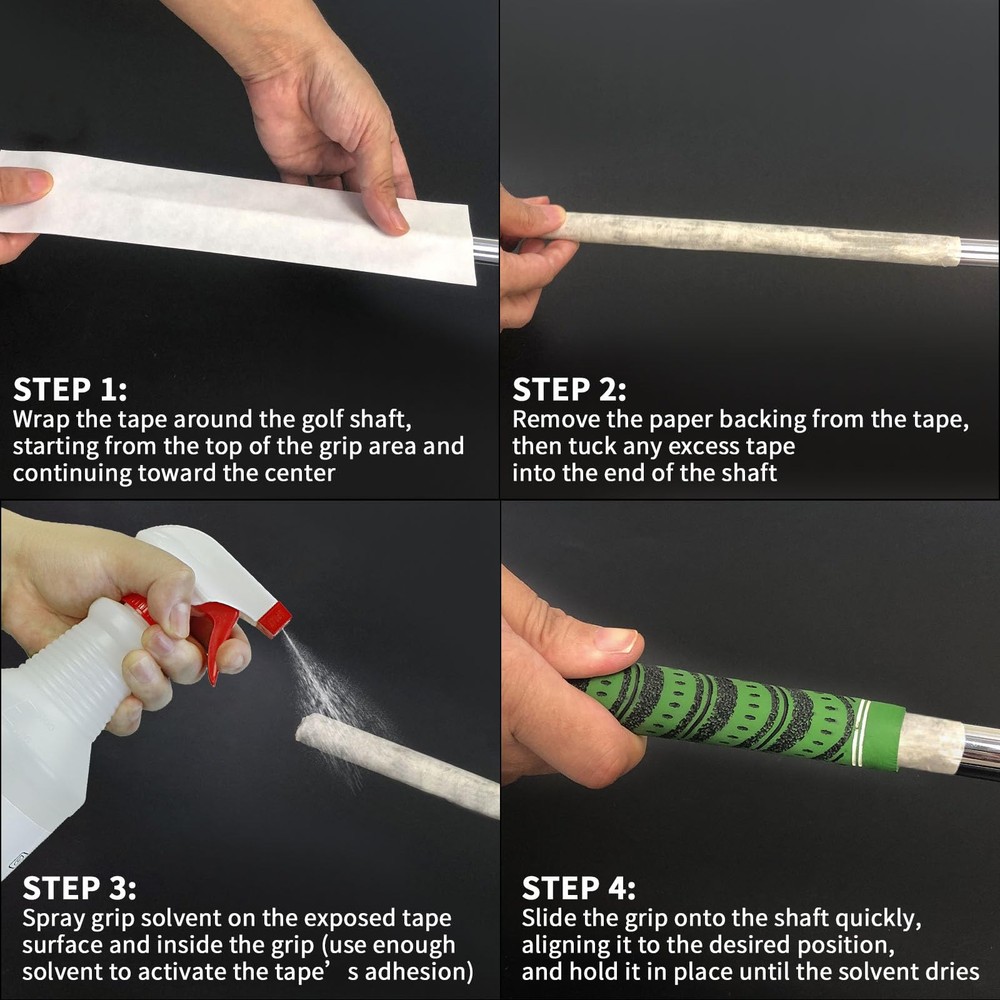 STEP 1:
Wrap the tape around the golf shaft, starting from the top of the grip area and continuing toward the center

STEP 2:
Remove the paper backing from the tape, then tuck any excess tape into the end of the shaft

STEP 3:
Spray grip solvent on the exposed tape surface and inside the grip (use enough solvent to activate the tape’s adhesion)

STEP 4:
Slide the grip onto the shaft quickly, aligning it to the desired position, and hold it in place until the solvent dries