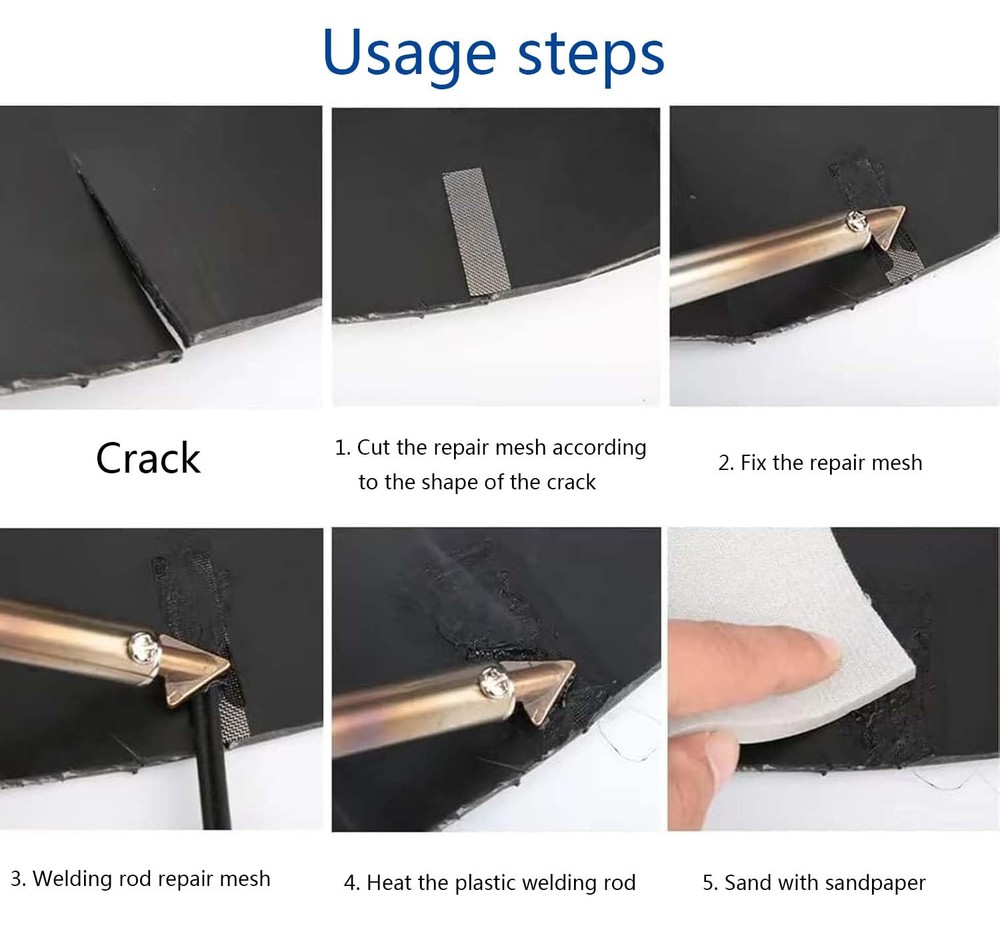 Usage steps

Crack

1. Cut the repair mesh according to the shape of the crack

2. Fix the repair mesh

3. Welding rod repair mesh

4. Heat the plastic welding rod

5. Sand with sandpaper