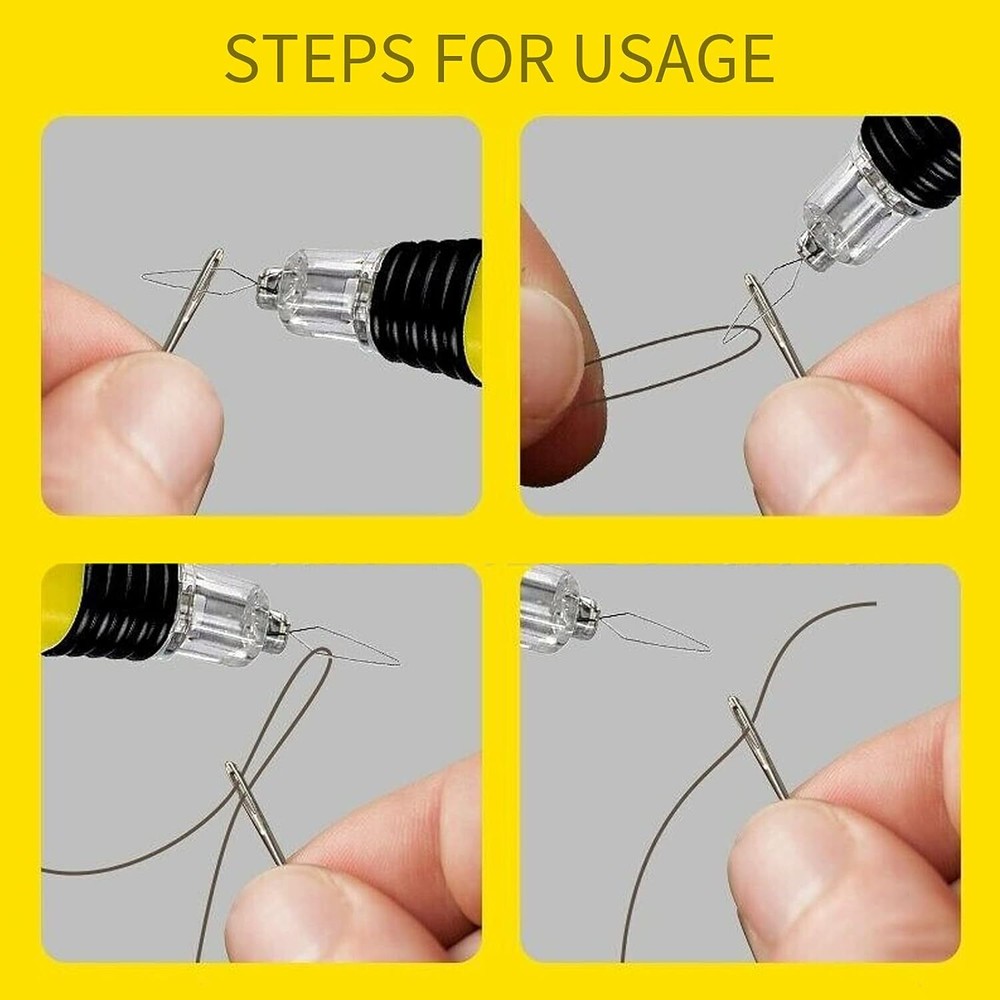 STEPS FOR USAGE