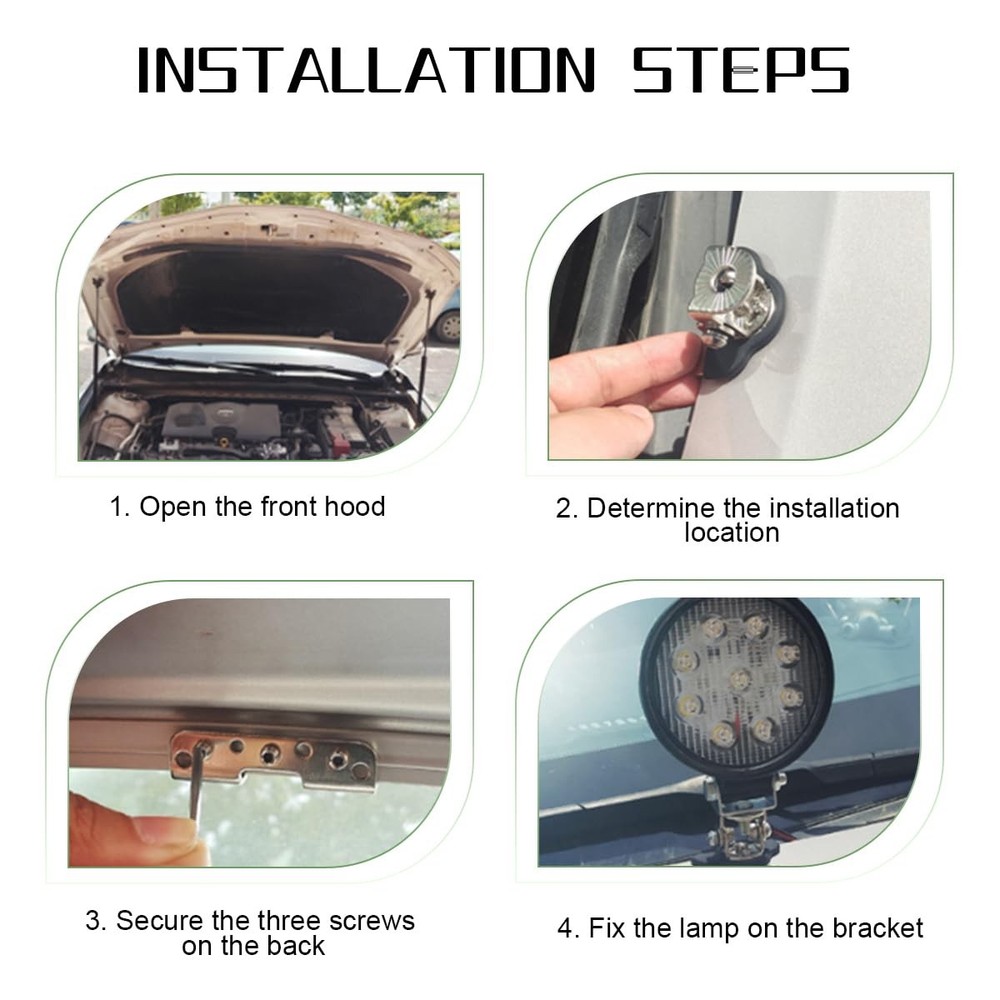 INSTALLATION STEPS

1. Open the front hood

2. Determine the installation location

3. Secure the three screws on the back

4. Fix the lamp on the bracket