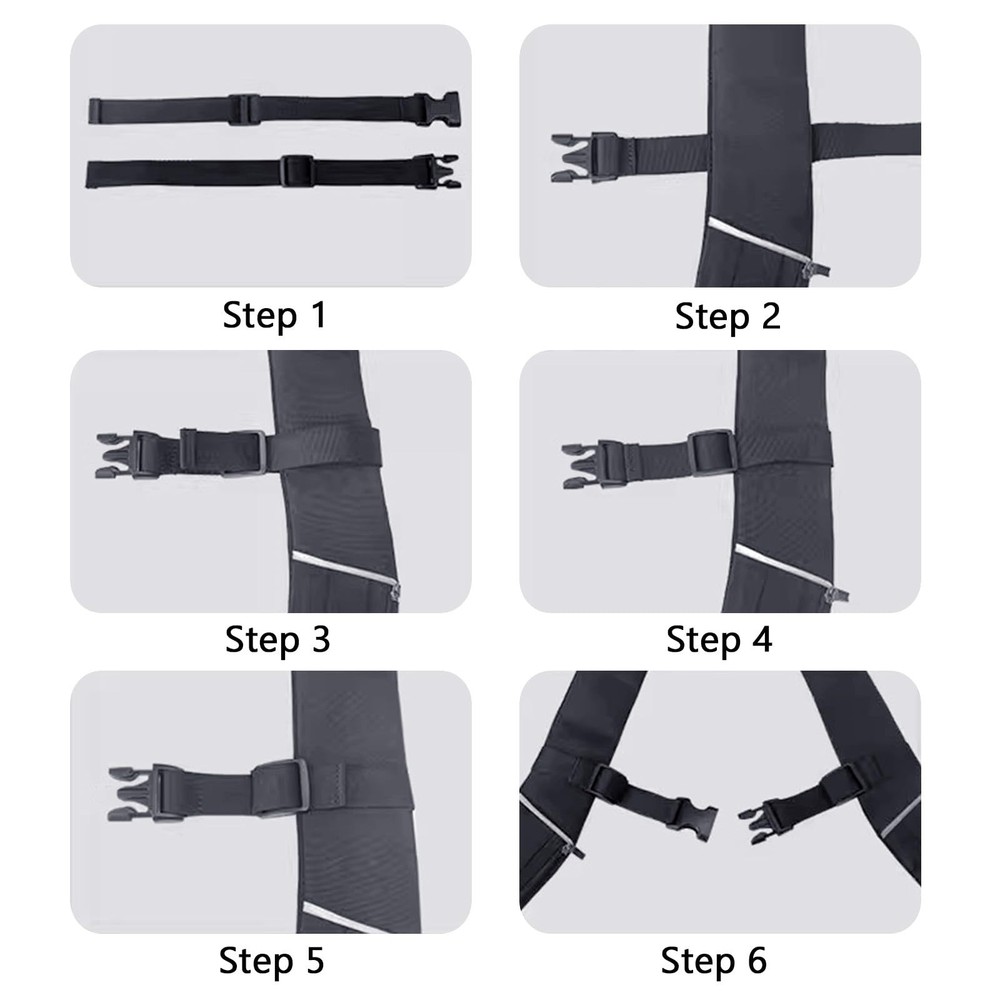 Step 1

Step 2

Step 3

Step 4

Step 5

Step 6