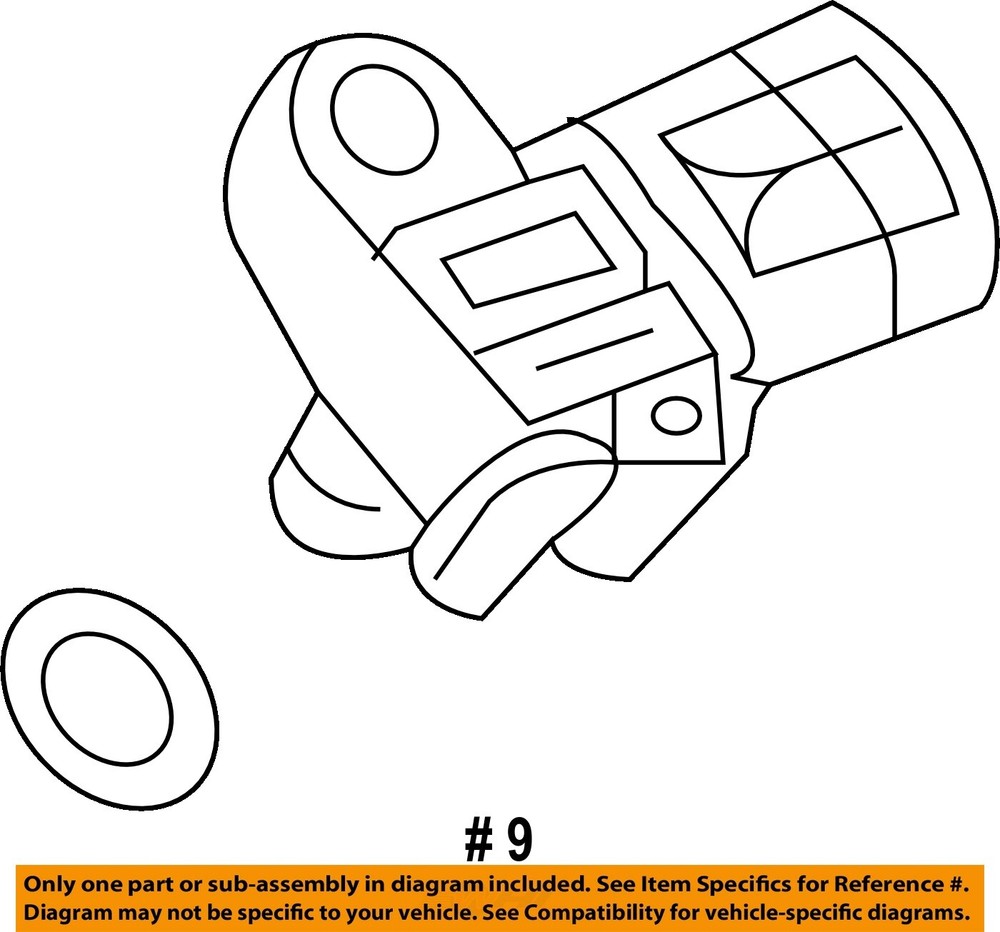 # 9

Only one part or sub-assembly in diagram included. See Item Specifics for Reference #.
Diagram may not be specific to your vehicle. See Compatibility for vehicle-specific diagrams.