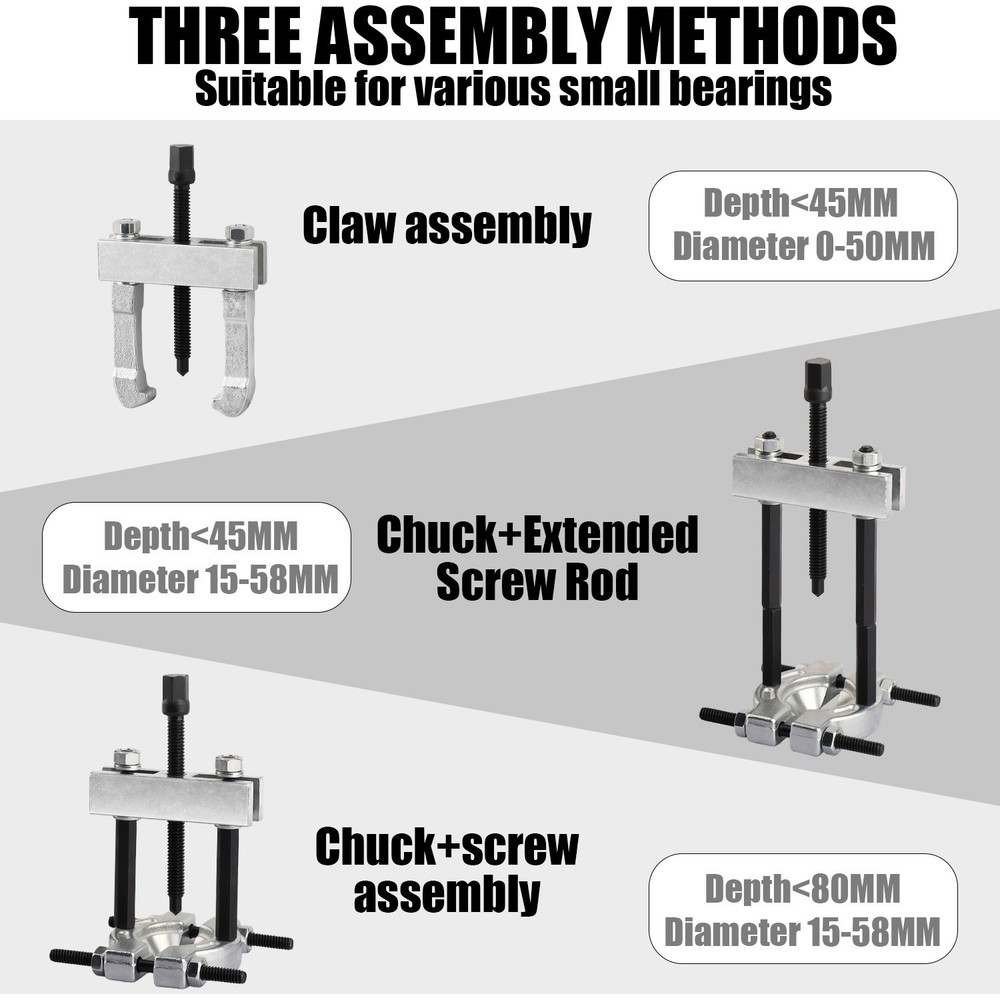 THREE ASSEMBLY METHODS
Suitable for various small bearings

Claw assembly

Depth<45MM
Diameter 0-50MM

Depth<45MM
Diameter 15-58MM

Chuck+Extended Screw Rod

Chuck+screw assembly

Depth<80MM
Diameter 15-58MM