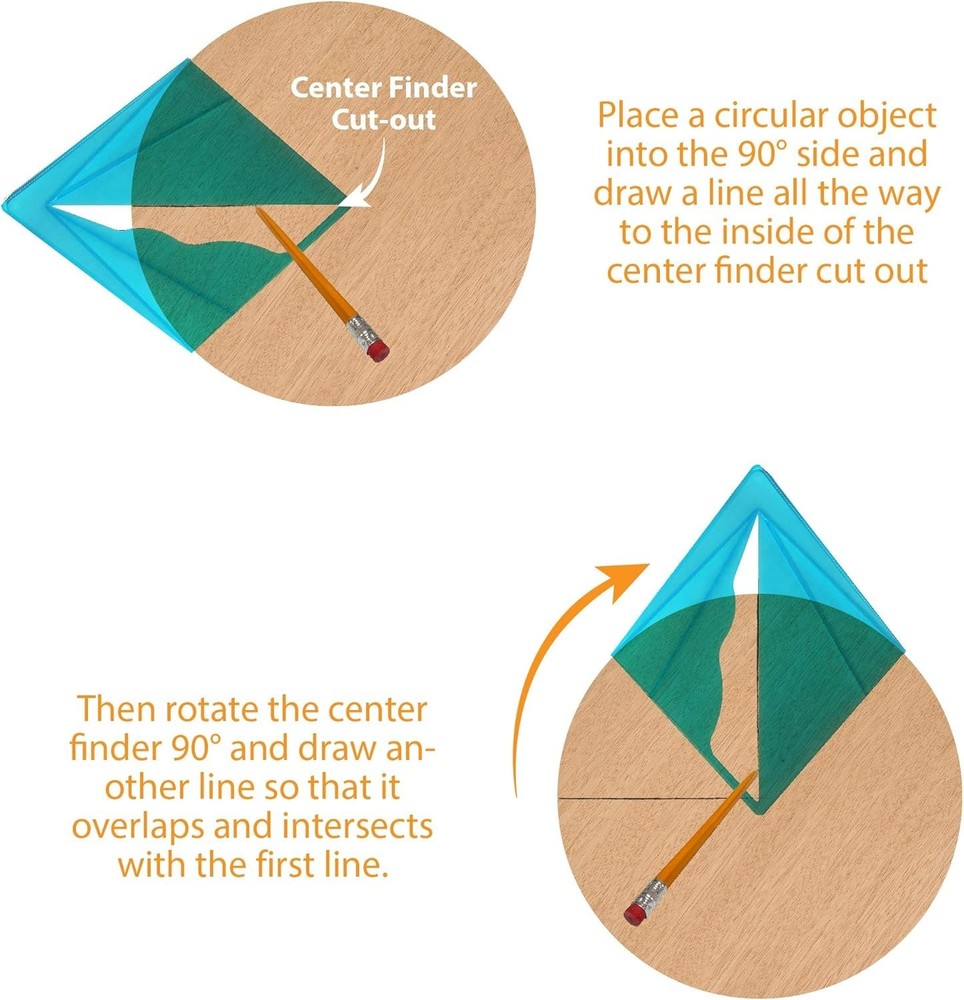 Center Finder Cut-out

Place a circular object into the 90° side and draw a line all the way to the inside of the center finder cut out

Then rotate the center finder 90° and draw another line so that it overlaps and intersects with the first line.