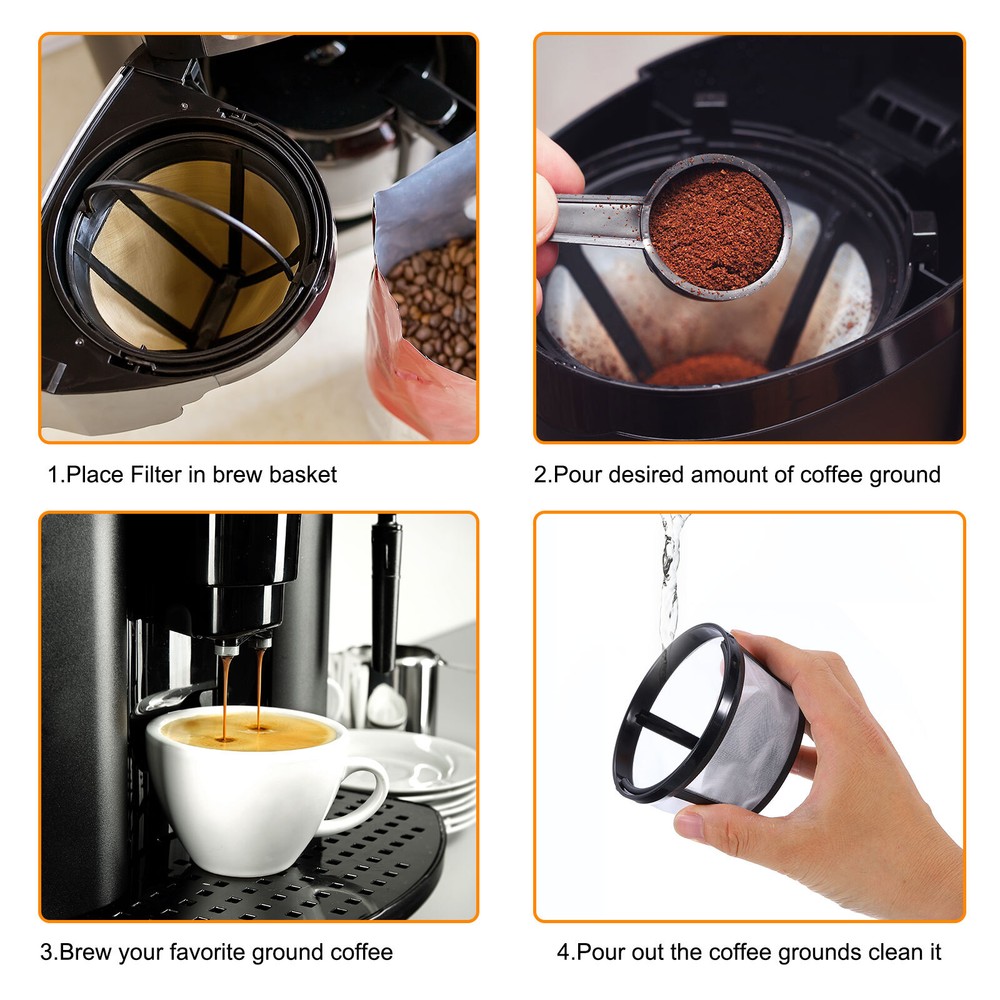 1.Place Filter in brew basket

2.Pour desired amount of coffee ground

3.Brew your favorite ground coffee

4.Pour out the coffee grounds clean it