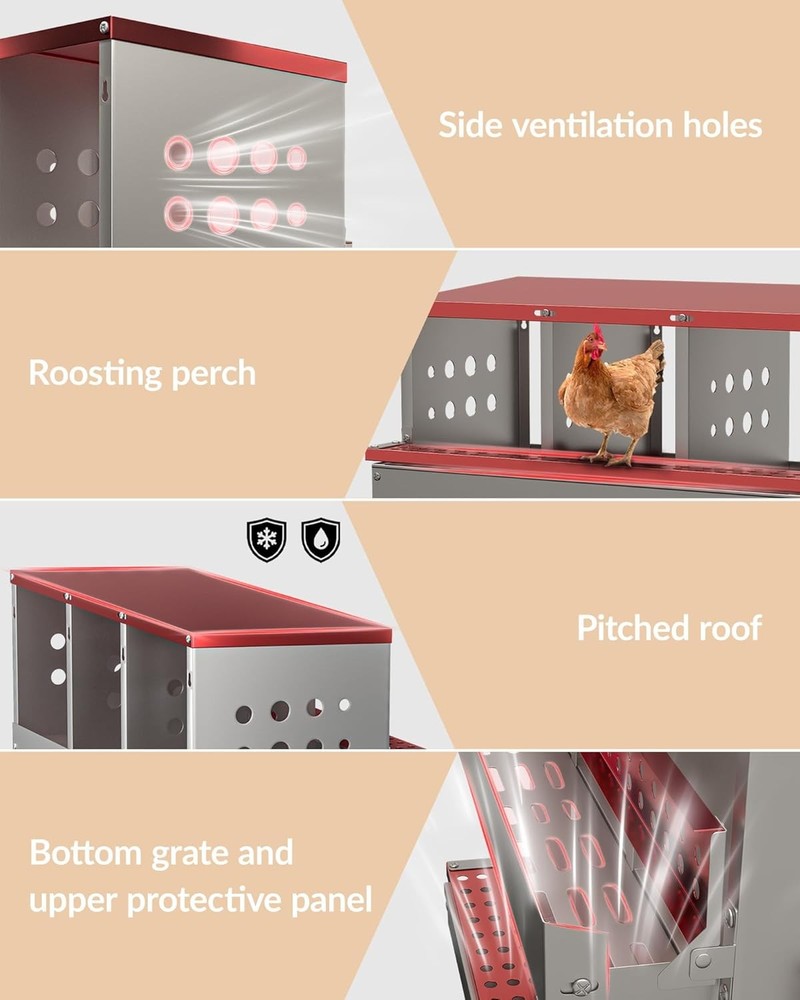 Side ventilation holes

Roosting perch

Pitched roof

Bottom grate and upper protective panel