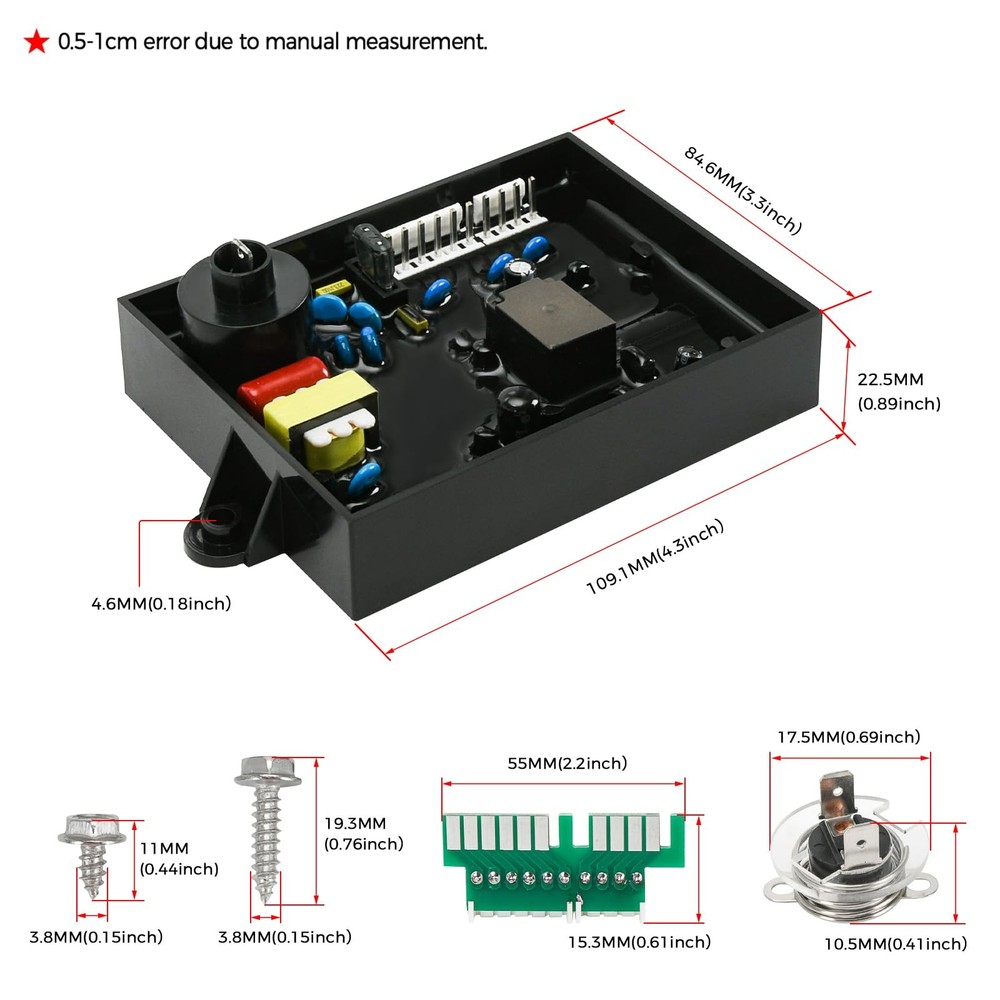 ★ 0.5-1cm error due to manual measurement.

84.6MM(3.3inch)

22.5MM (0.89inch)

109.1MM(4.3inch)

4.6MM(0.18inch)

11MM (0.44inch)

3.8MM(0.15inch)

19.3MM (0.76inch)

3.8MM(0.15inch)

55MM(2.2inch)

15.3MM(0.61inch)

17.5MM(0.69inch)

10.5MM(0.41inch)