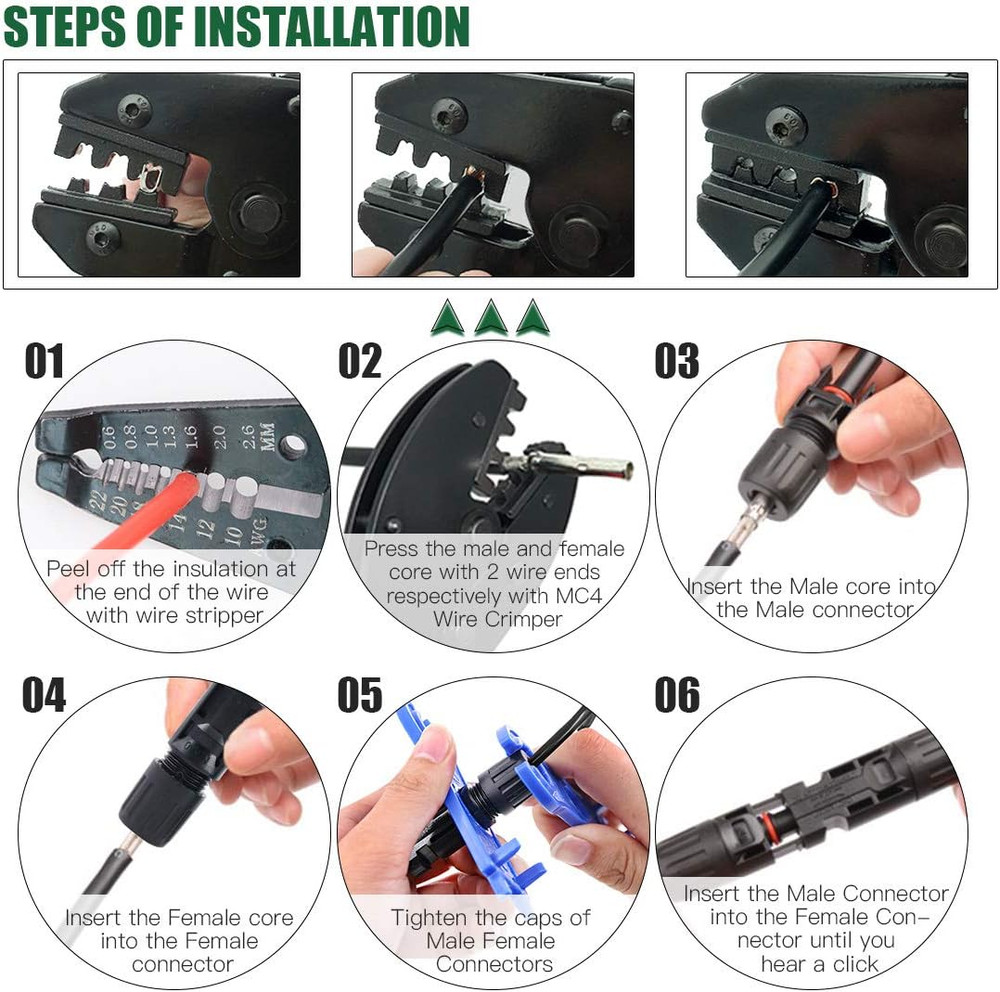 STEPS OF INSTALLATION

01

0.6 0.8 1.0 1.3 1.6 2.0 2.6 MM
22 20 14 12 10 AWG

Peel off the insulation at the end of the wire with wire stripper

02

Press the male and female core with 2 wire ends respectively with MC4 Wire Crimper

03

Insert the Male core into the Male connector

04

Insert the Female core into the Female connector

05

Tighten the caps of Male Female Connectors

06

Insert the Male Connector into the Female Connector until you hear a click