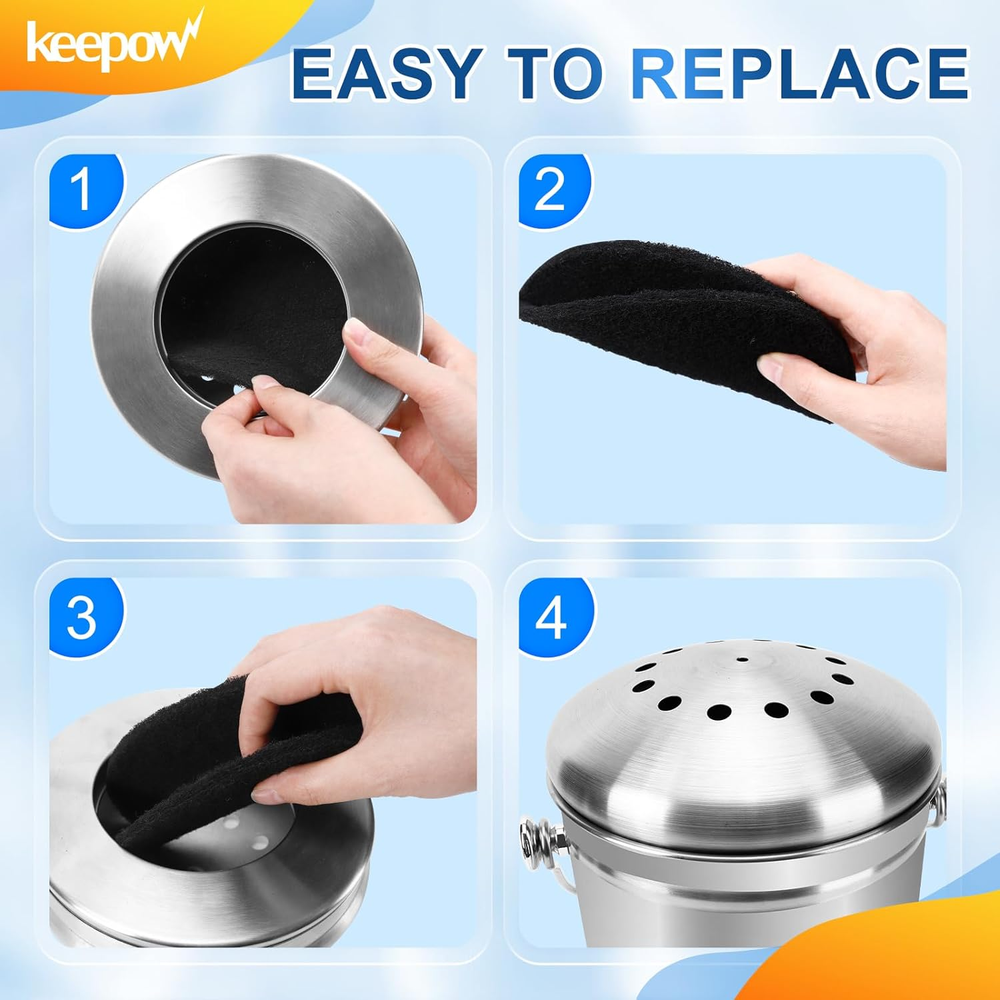 keepow

EASY TO REPLACE

1

2

3

4