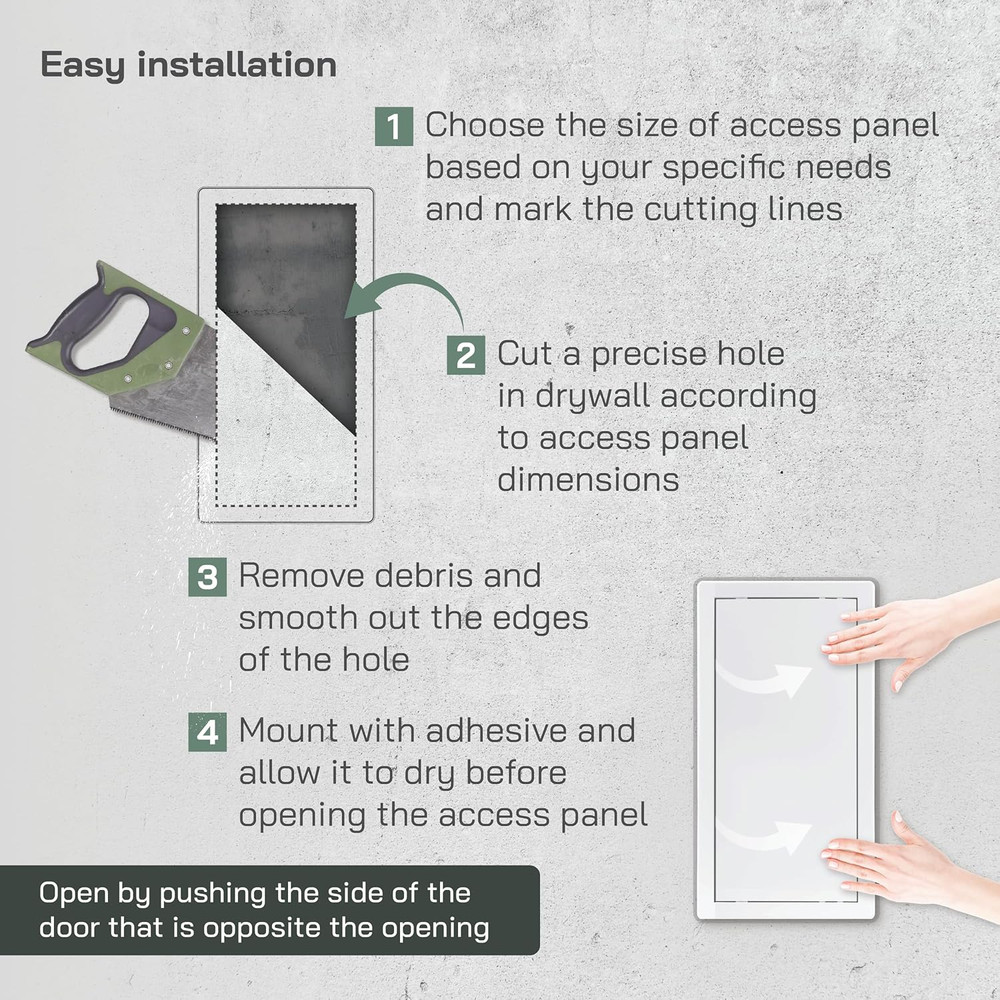 Easy installation

1 Choose the size of access panel based on your specific needs and mark the cutting lines

2 Cut a precise hole in drywall according to access panel dimensions

3 Remove debris and smooth out the edges of the hole

4 Mount with adhesive and allow it to dry before opening the access panel

Open by pushing the side of the door that is opposite the opening