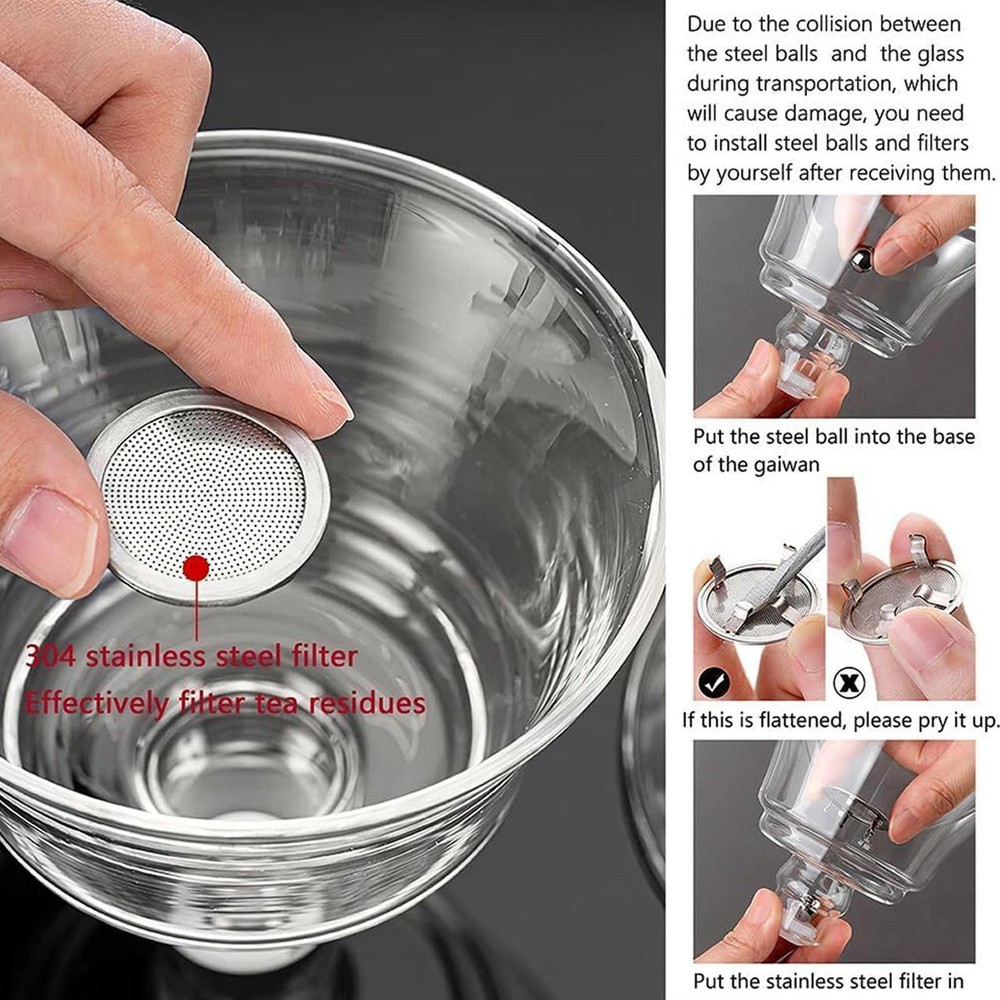 304 stainless steel filter
Effectively filter tea residues

Due to the collision between the steel balls and the glass during transportation, which will cause damage, you need to install steel balls and filters by yourself after receiving them.

Put the steel ball into the base of the gaiwan

If this is flattened, please pry it up.

Put the stainless steel filter in