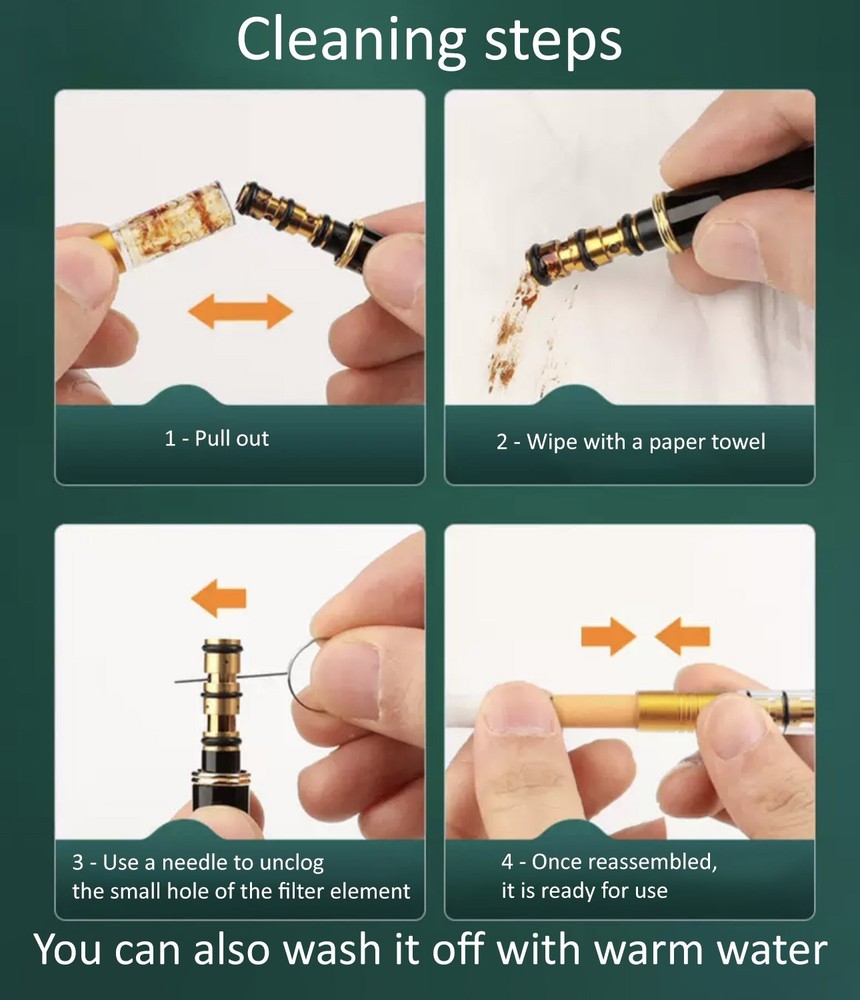 Cleaning steps

1 - Pull out

2 - Wipe with a paper towel

3 - Use a needle to unclog the small hole of the filter element

4 - Once reassembled, it is ready for use

You can also wash it off with warm water