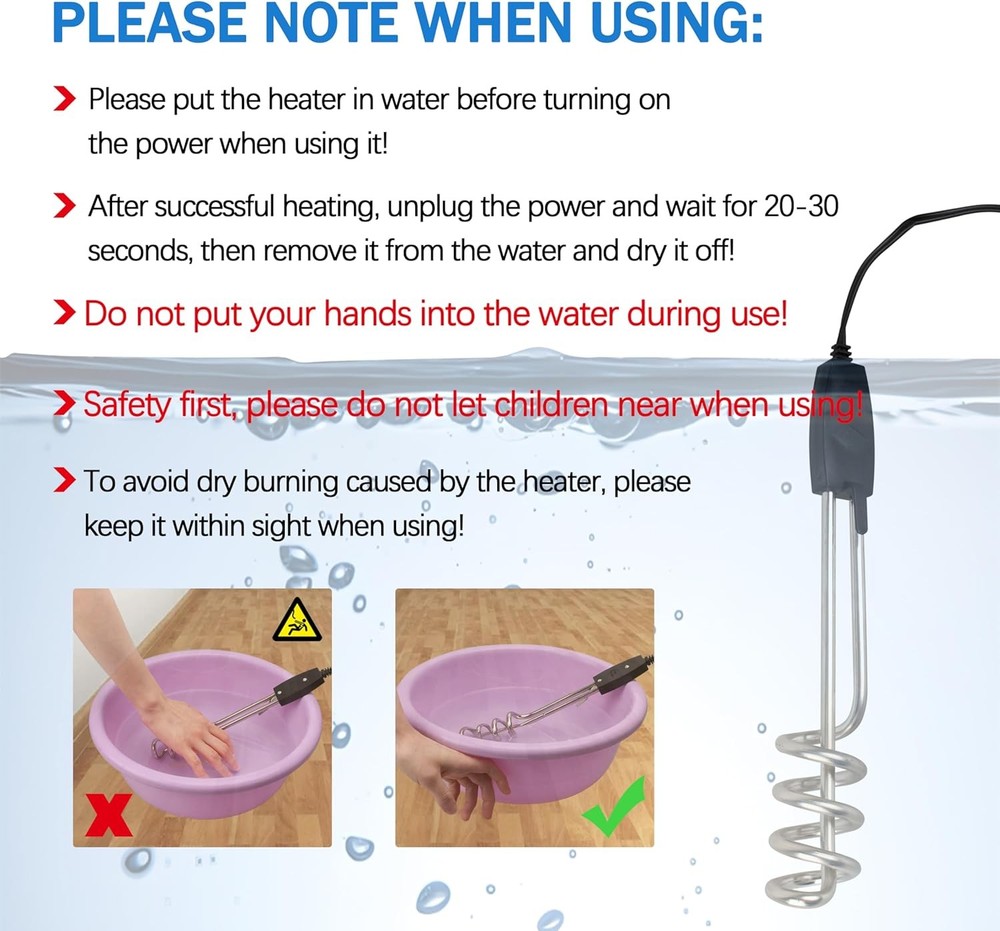 PLEASE NOTE WHEN USING:

Please put the heater in water before turning on the power when using it!

After successful heating, unplug the power and wait for 20-30 seconds, then remove it from the water and dry it off!

Do not put your hands into the water during use!

Safety first, please do not let children near when using!

To avoid dry burning caused by the heater, please keep it within sight when using!