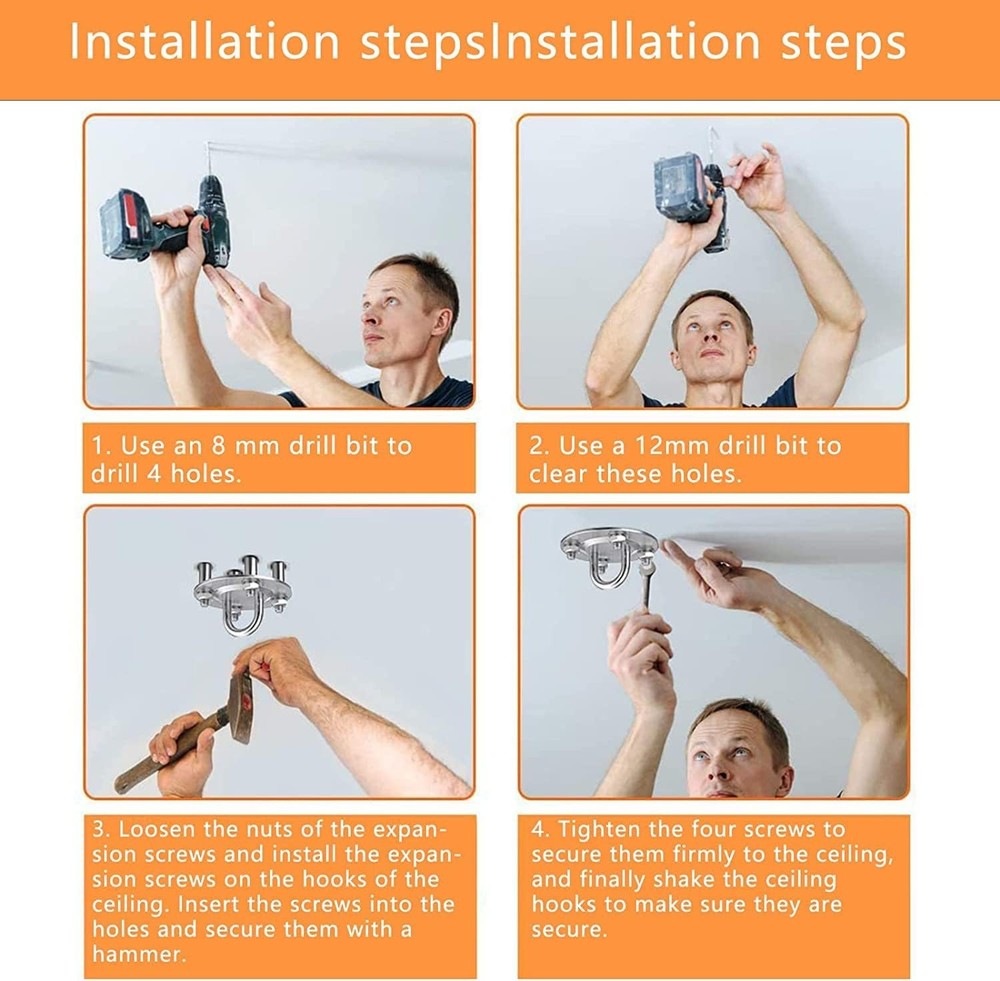 Installation stepsInstallation steps

1. Use an 8 mm drill bit to drill 4 holes.

2. Use a 12mm drill bit to clear these holes.

3. Loosen the nuts of the expansion screws and install the expansion screws on the hooks of the ceiling. Insert the screws into the holes and secure them with a hammer.

4. Tighten the four screws to secure them firmly to the ceiling, and finally shake the ceiling hooks to make sure they are secure.