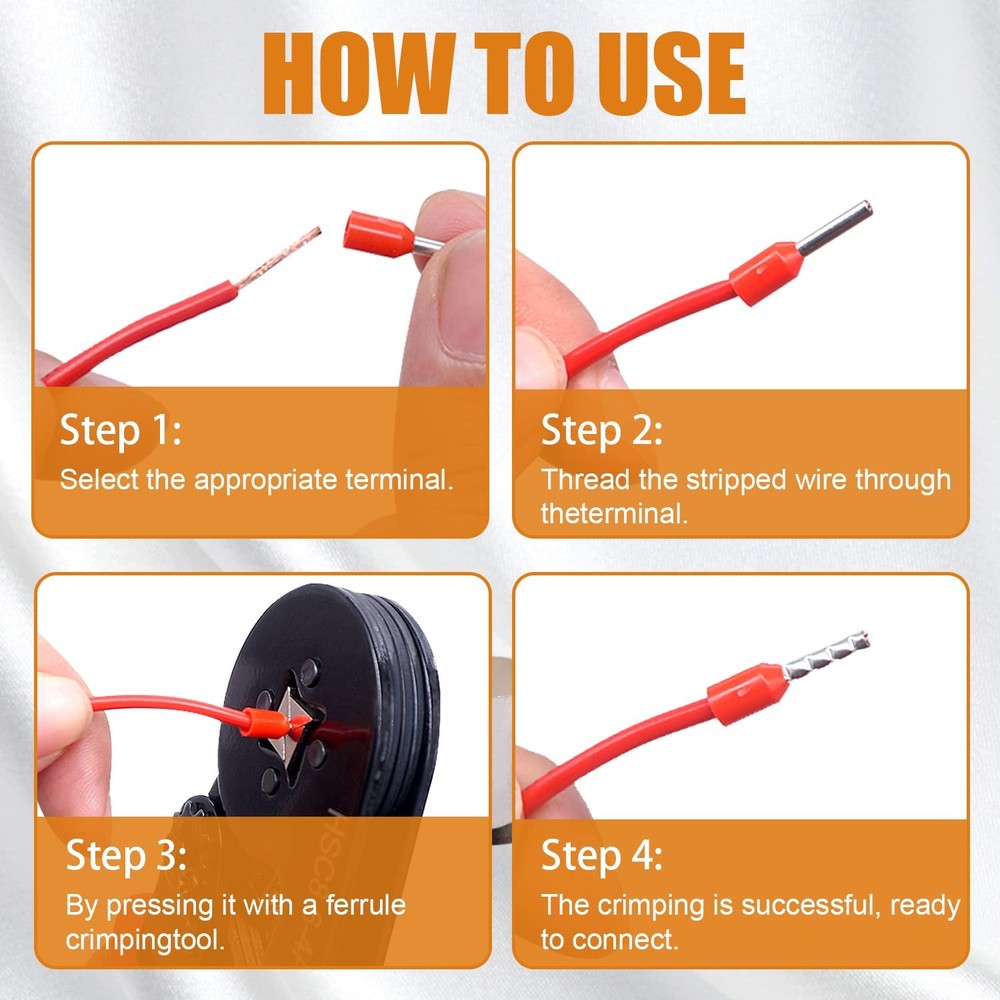 HOW TO USE

Step 1:
Select the appropriate terminal.

Step 2:
Thread the stripped wire through theterminal.

Step 3:
By pressing it with a ferrule crimpingtool.

Step 4:
The crimping is successful, ready to connect.