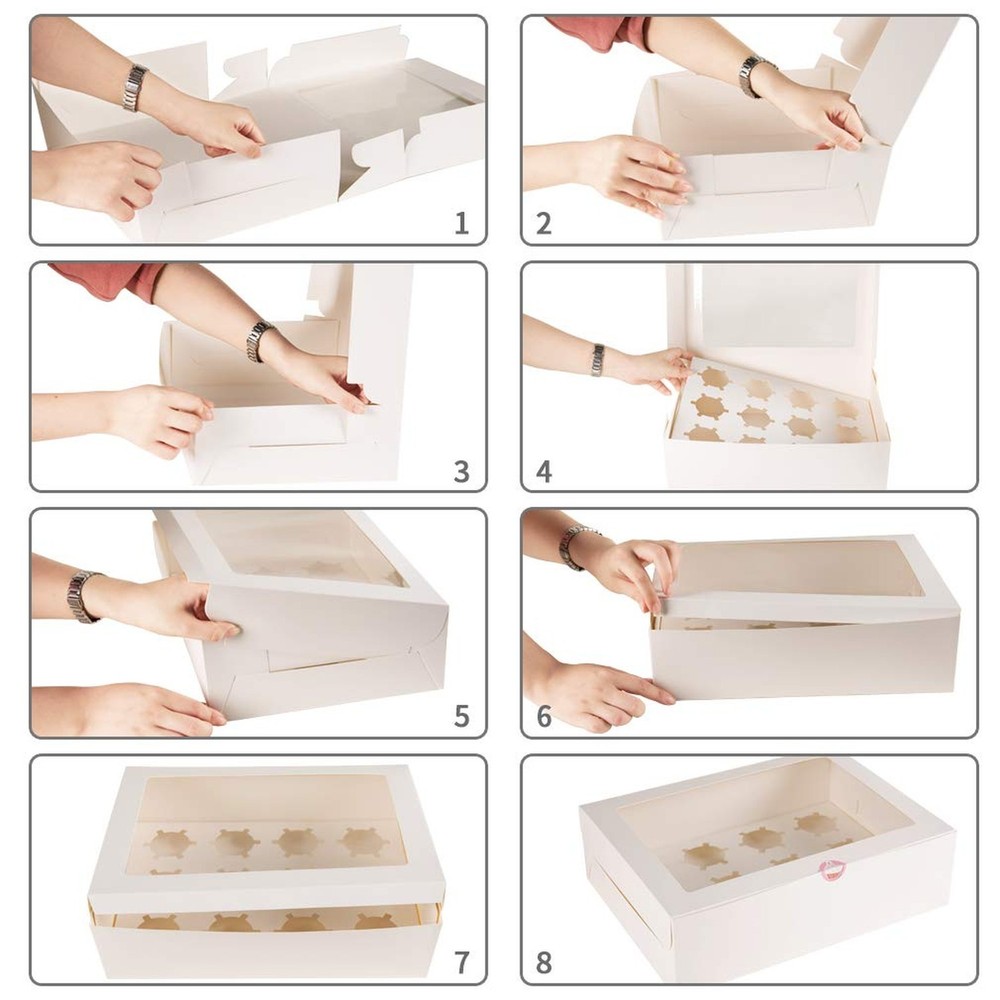 1

2

3

4

5

6

7

8