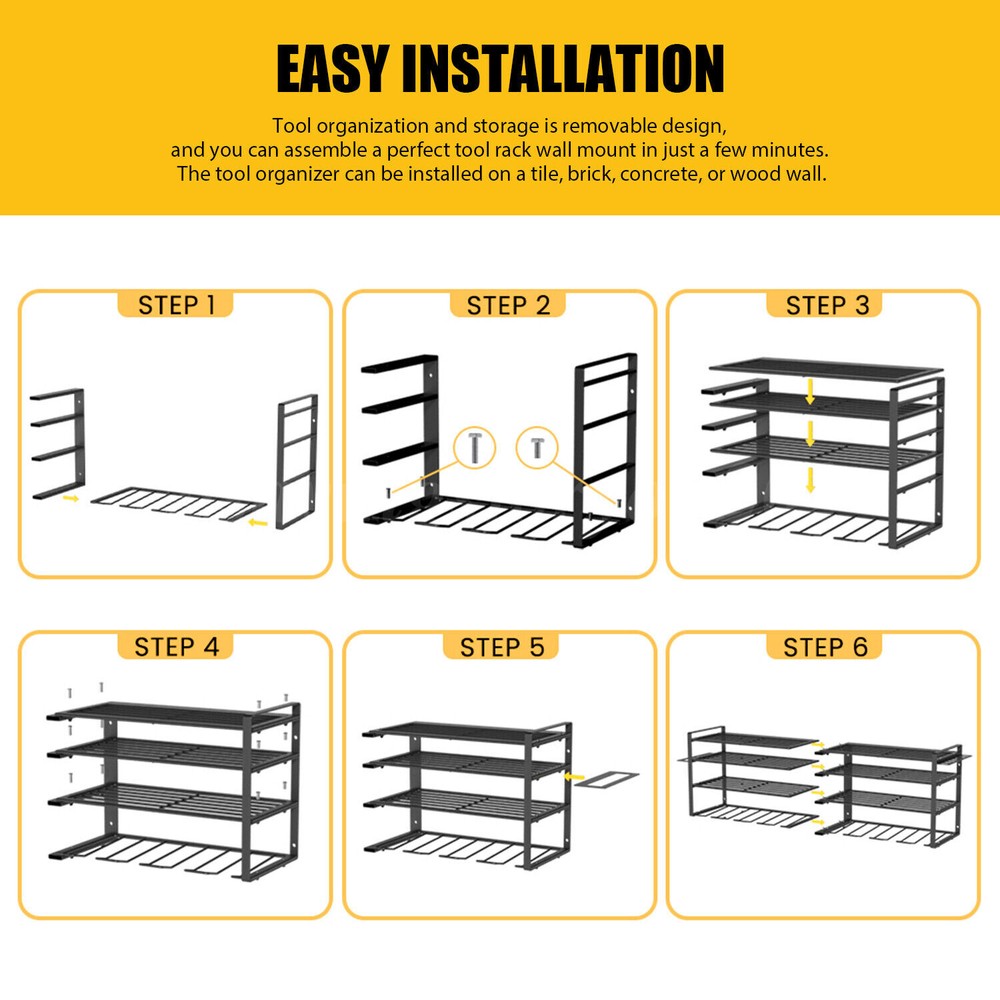 EASY INSTALLATION

Tool organization and storage is removable design, and you can assemble a perfect tool rack wall mount in just a few minutes. The tool organizer can be installed on a tile, brick, concrete, or wood wall.

STEP 1

STEP 2

STEP 3

STEP 4

STEP 5

STEP 6