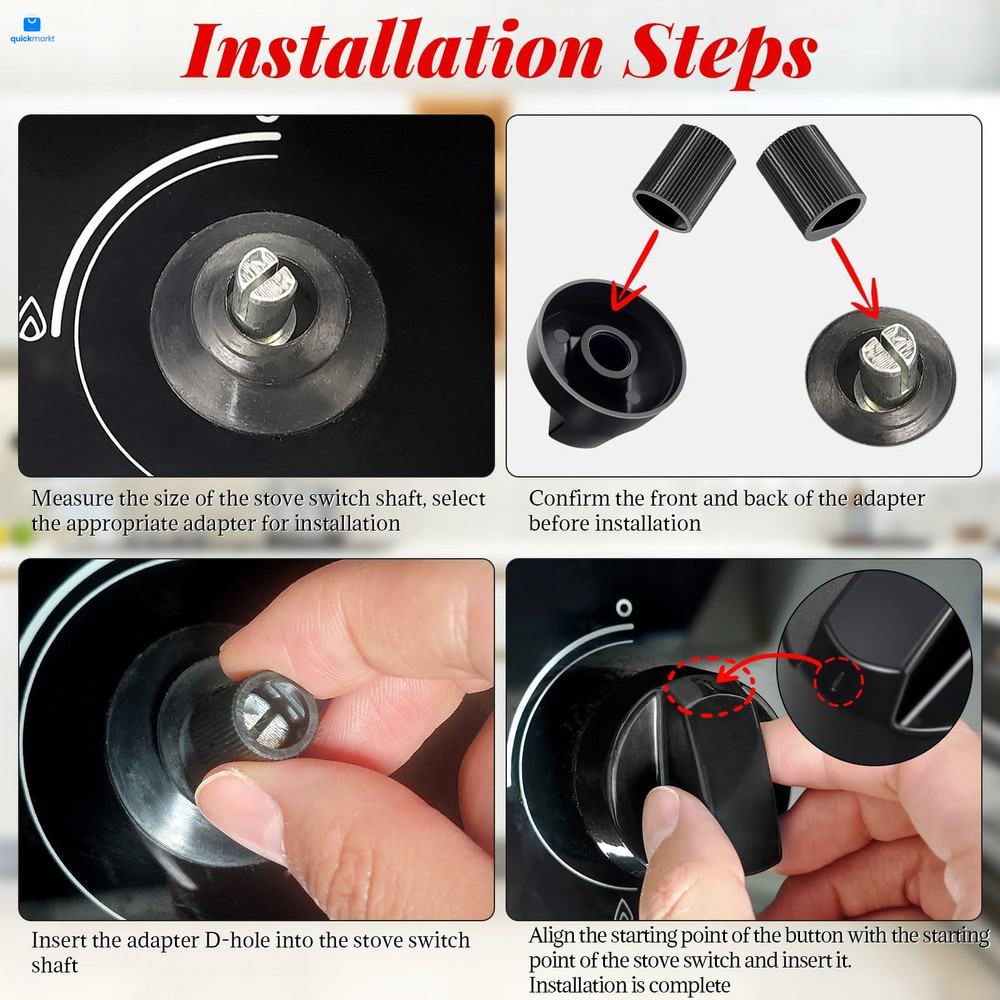 quickmarkt

Installation Steps

Measure the size of the stove switch shaft, select the appropriate adapter for installation

Confirm the front and back of the adapter before installation

Insert the adapter D-hole into the stove switch shaft

Align the starting point of the button with the starting point of the stove switch and insert it.
Installation is complete