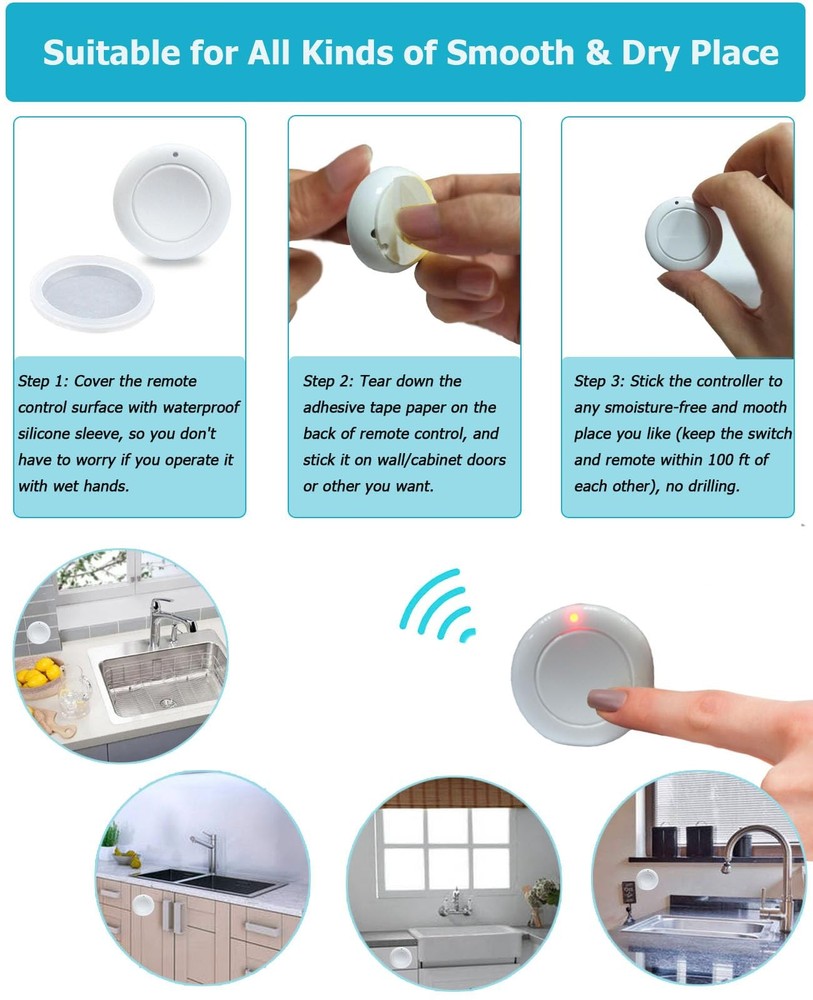 Suitable for All Kinds of Smooth & Dry Place

Step 1: Cover the remote control surface with waterproof silicone sleeve, so you don't have to worry if you operate it with wet hands.

Step 2: Tear down the adhesive tape paper on the back of remote control, and stick it on wall/cabinet doors or other you want.

Step 3: Stick the controller to any smoisture-free and mooth place you like (keep the switch and remote within 100 ft of each other), no drilling.