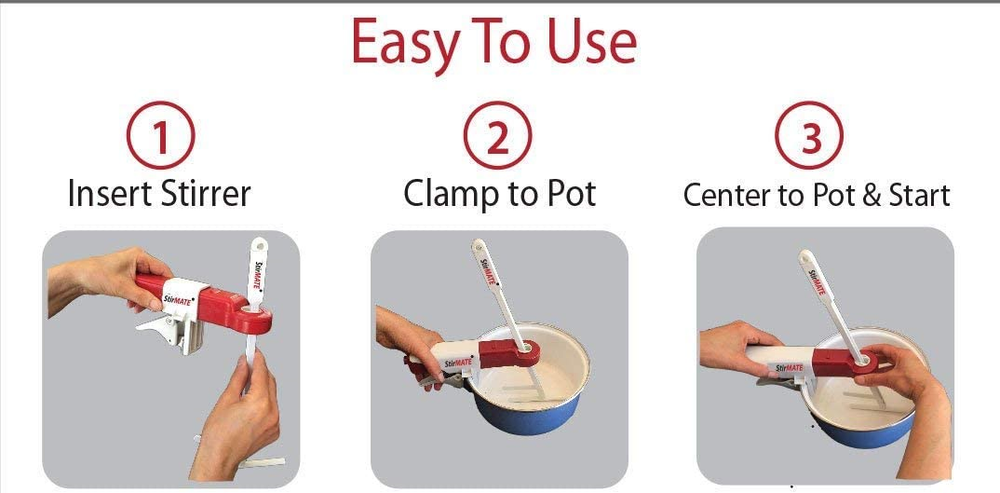 Easy To Use

1
Insert Stirrer

StirMATE
StirMATE

2
Clamp to Pot

StirMATE
StirMATE

3
Center to Pot & Start

StirMATE
StirMATE