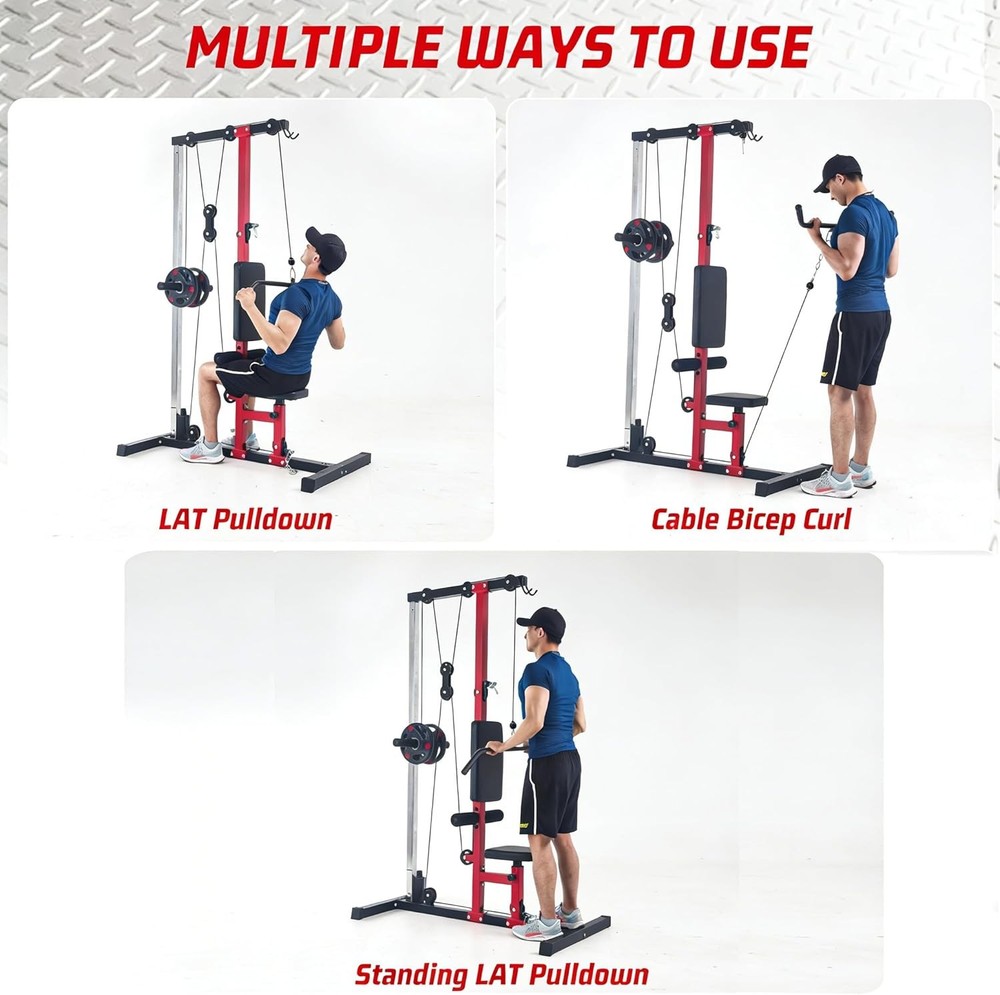 MULTIPLE WAYS TO USE

LAT Pulldown

Cable Bicep Curl

Standing LAT Pulldown