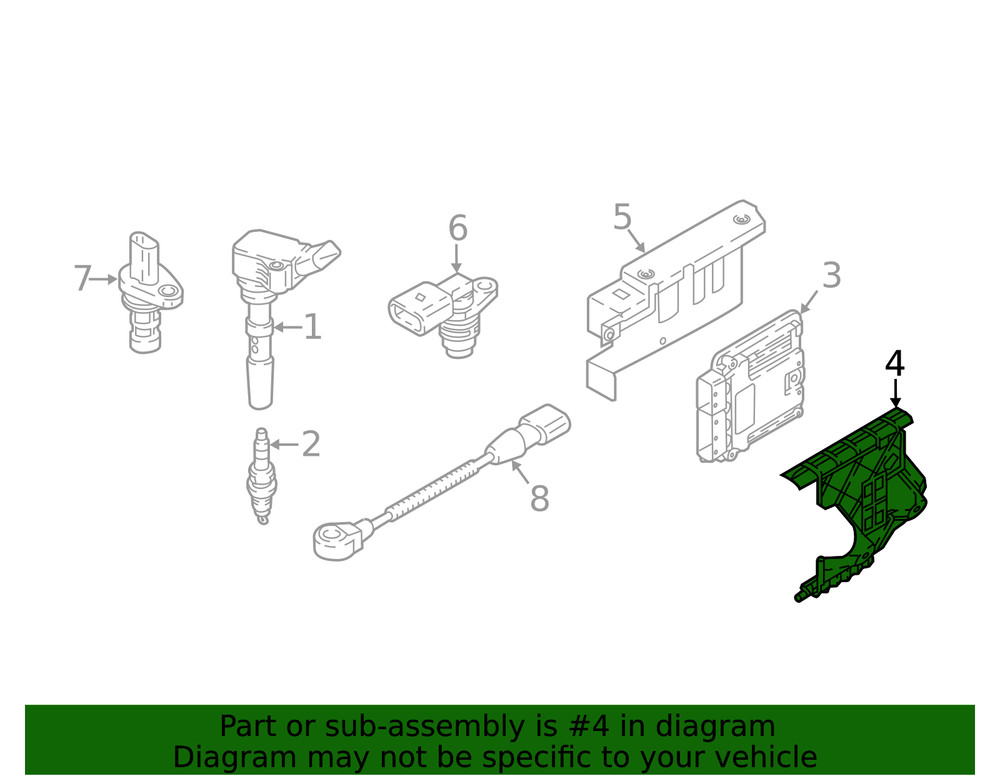 7
1
2
6
5
3
4
8

Part or sub-assembly is #4 in diagram
Diagram may not be specific to your vehicle