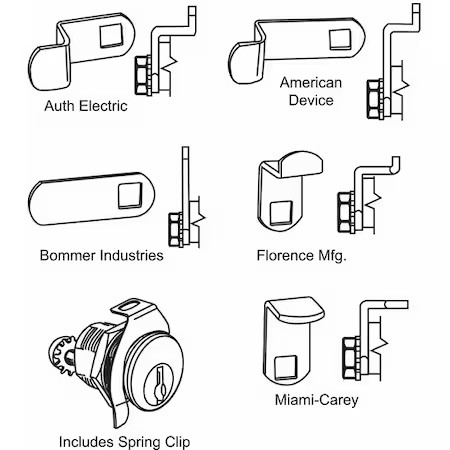 Auth Electric

American Device

Bommer Industries

Florence Mfg.

Includes Spring Clip

Miami-Carey