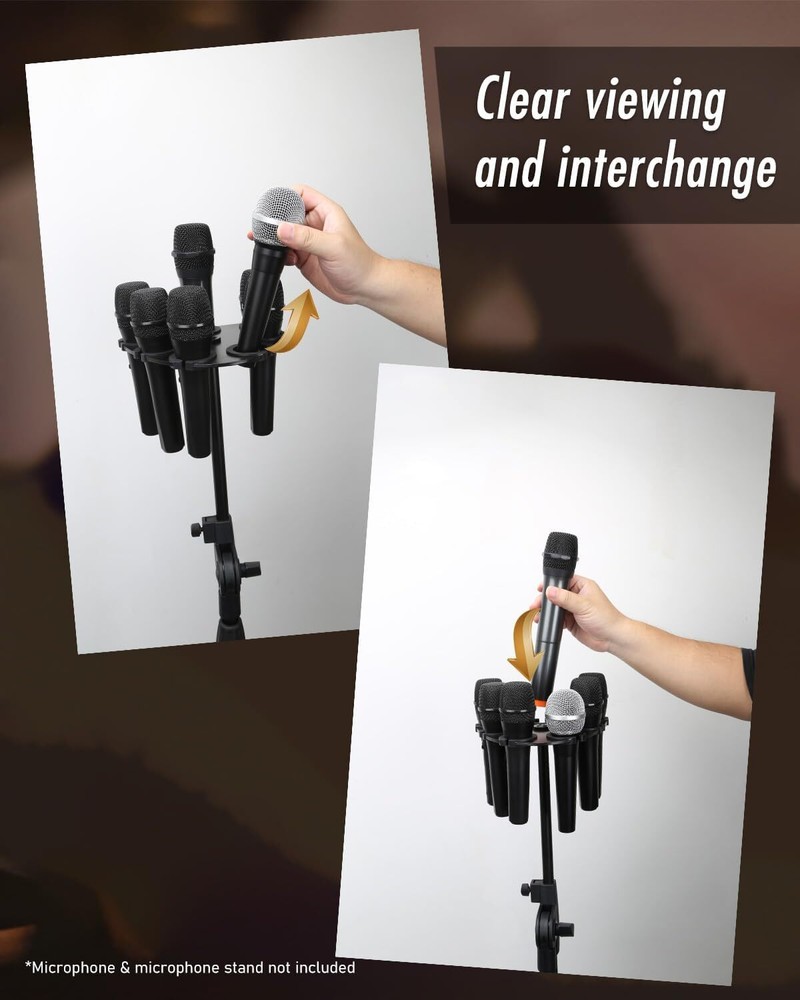 Clear viewing and interchange

*Microphone & microphone stand not included