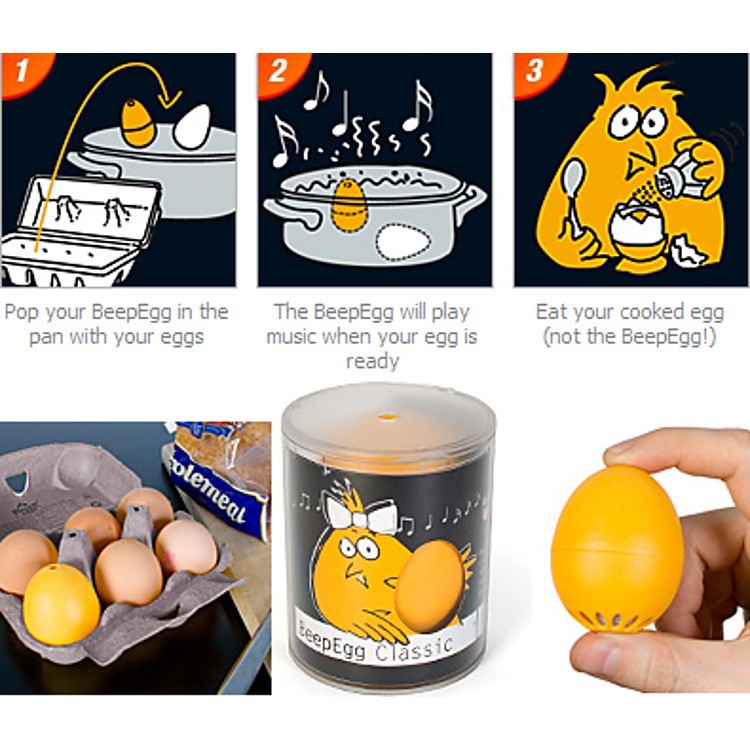 1

Pop your BeepEgg in the pan with your eggs

2

The BeepEgg will play music when your egg is ready

3

Eat your cooked egg (not the BeepEgg!)

olemeal

BeepEgg Classic