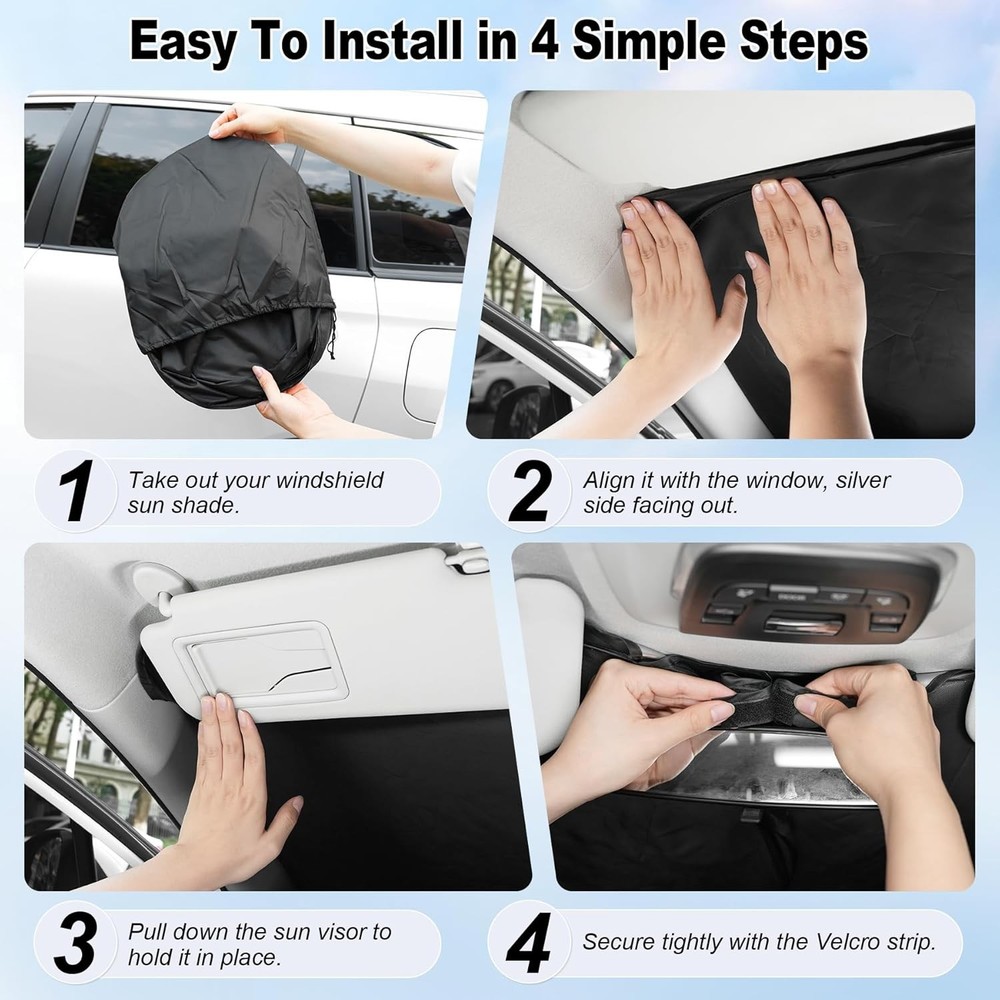 Easy To Install in 4 Simple Steps

1 Take out your windshield sun shade.

2 Align it with the window, silver side facing out.

3 Pull down the sun visor to hold it in place.

4 Secure tightly with the Velcro strip.