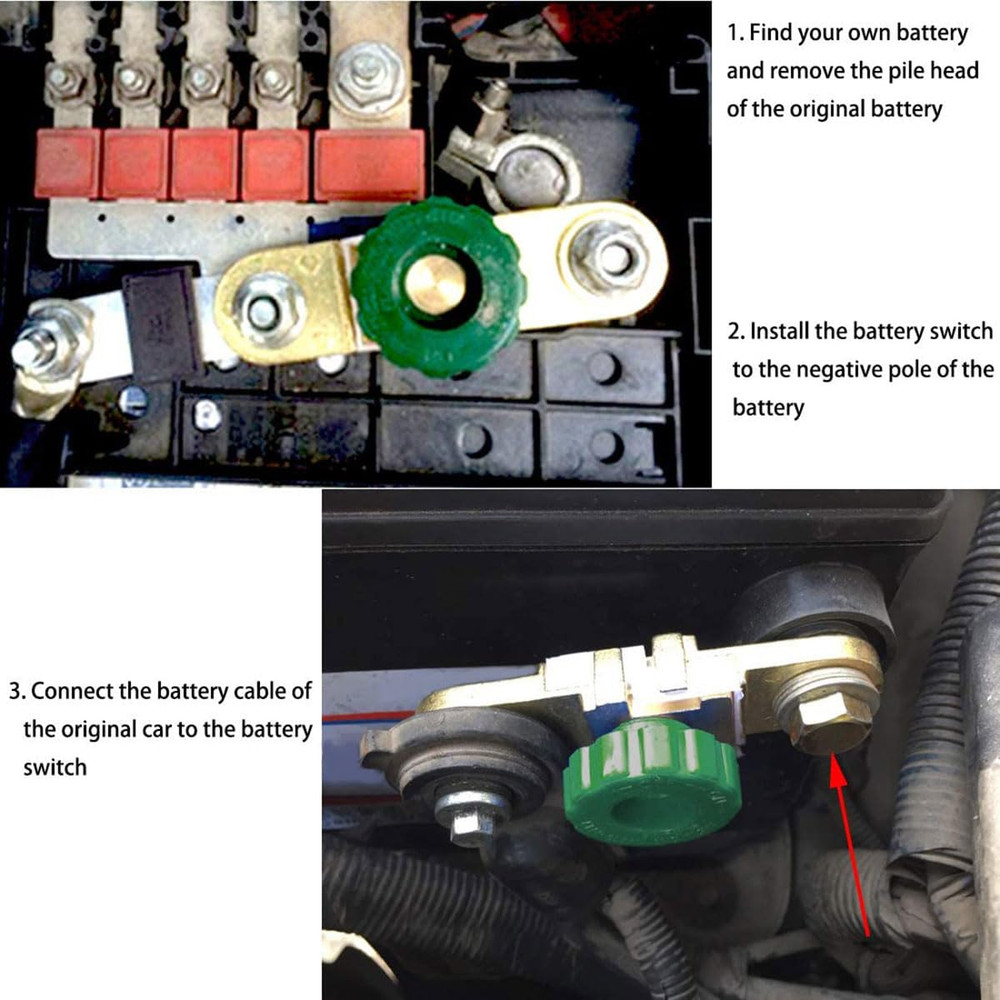 1. Find your own battery and remove the pile head of the original battery

2. Install the battery switch to the negative pole of the battery

3. Connect the battery cable of the original car to the battery switch