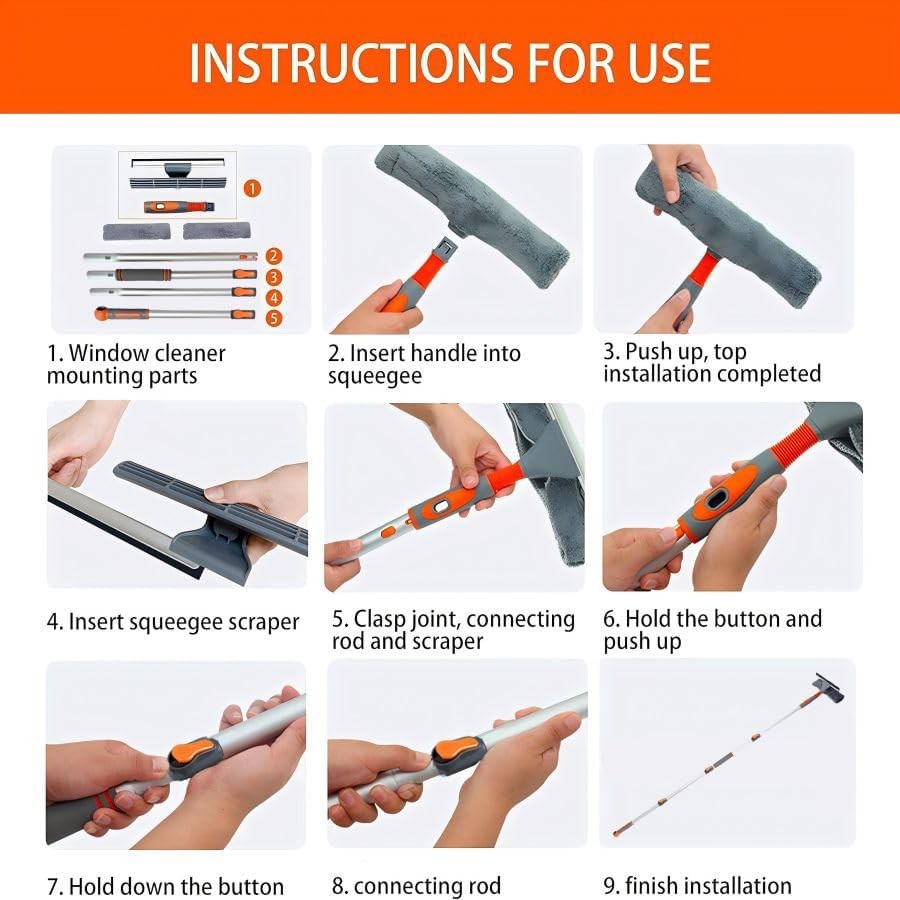 INSTRUCTIONS FOR USE

1

2

3

4

5

1. Window cleaner mounting parts

2. Insert handle into squeegee

3. Push up, top installation completed

4. Insert squeegee scraper

5. Clasp joint, connecting rod and scraper

6. Hold the button and push up

7. Hold down the button

8. connecting rod

9. finish installation